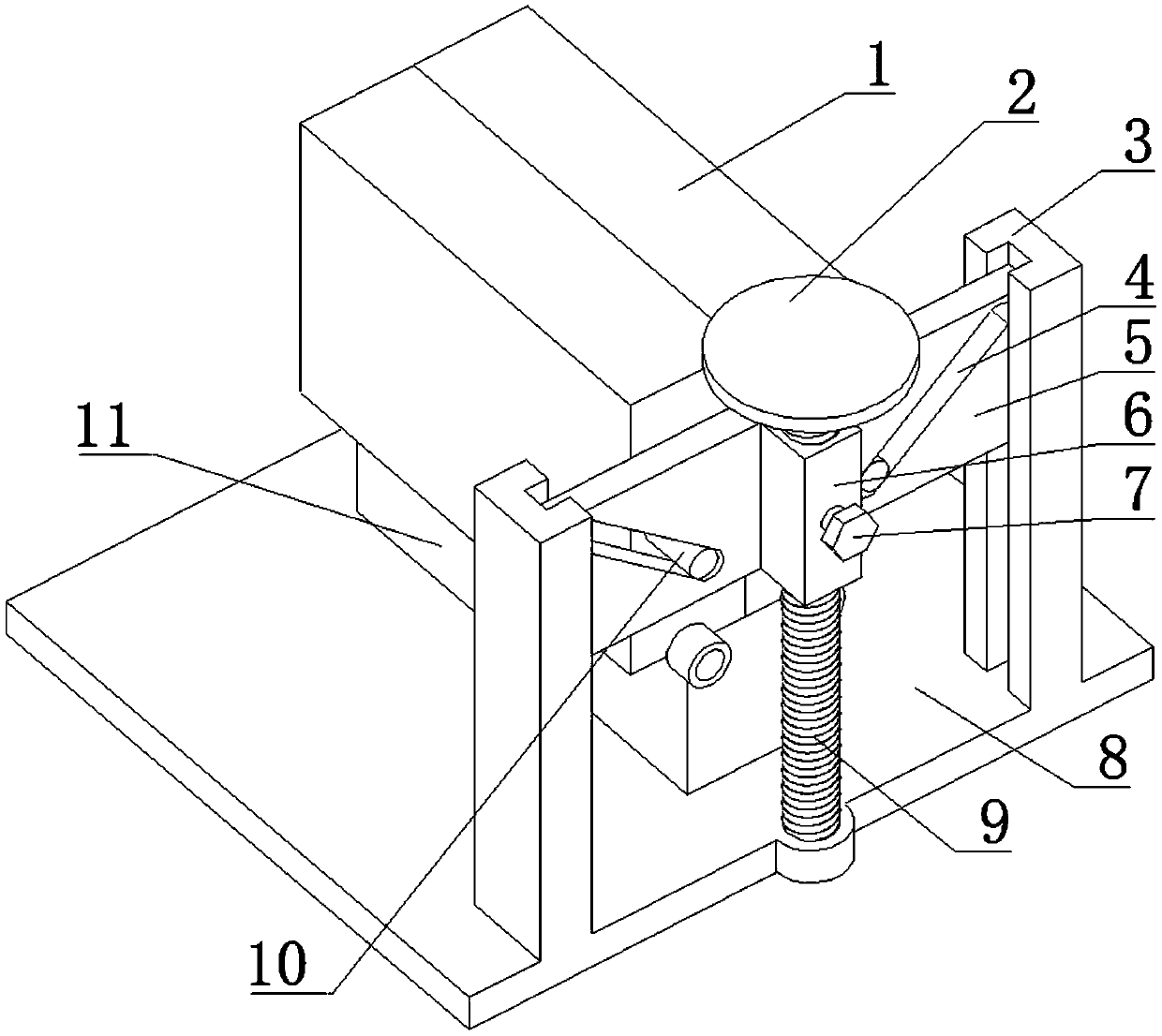 1
2
3
4
5
6
7
11
8
9
10