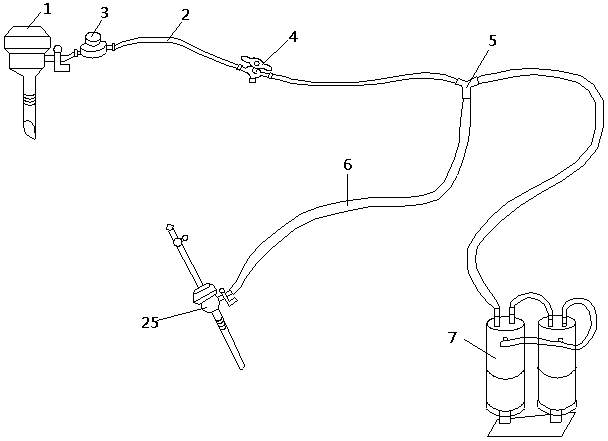 1
3
2
4
5
6
25
7