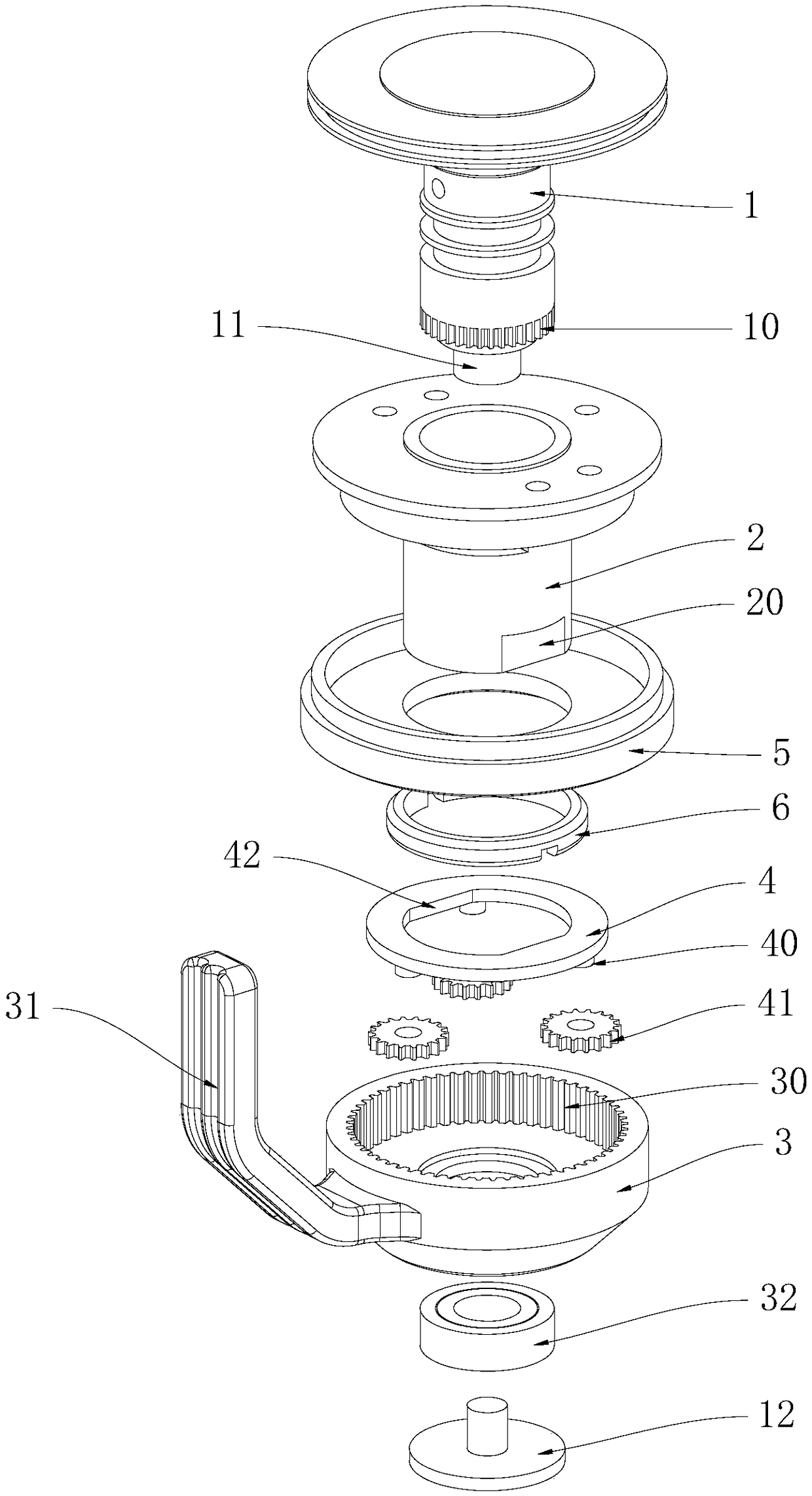 1

11

10

2

20

5

6

42

4

40

31

41

30

3

32

12