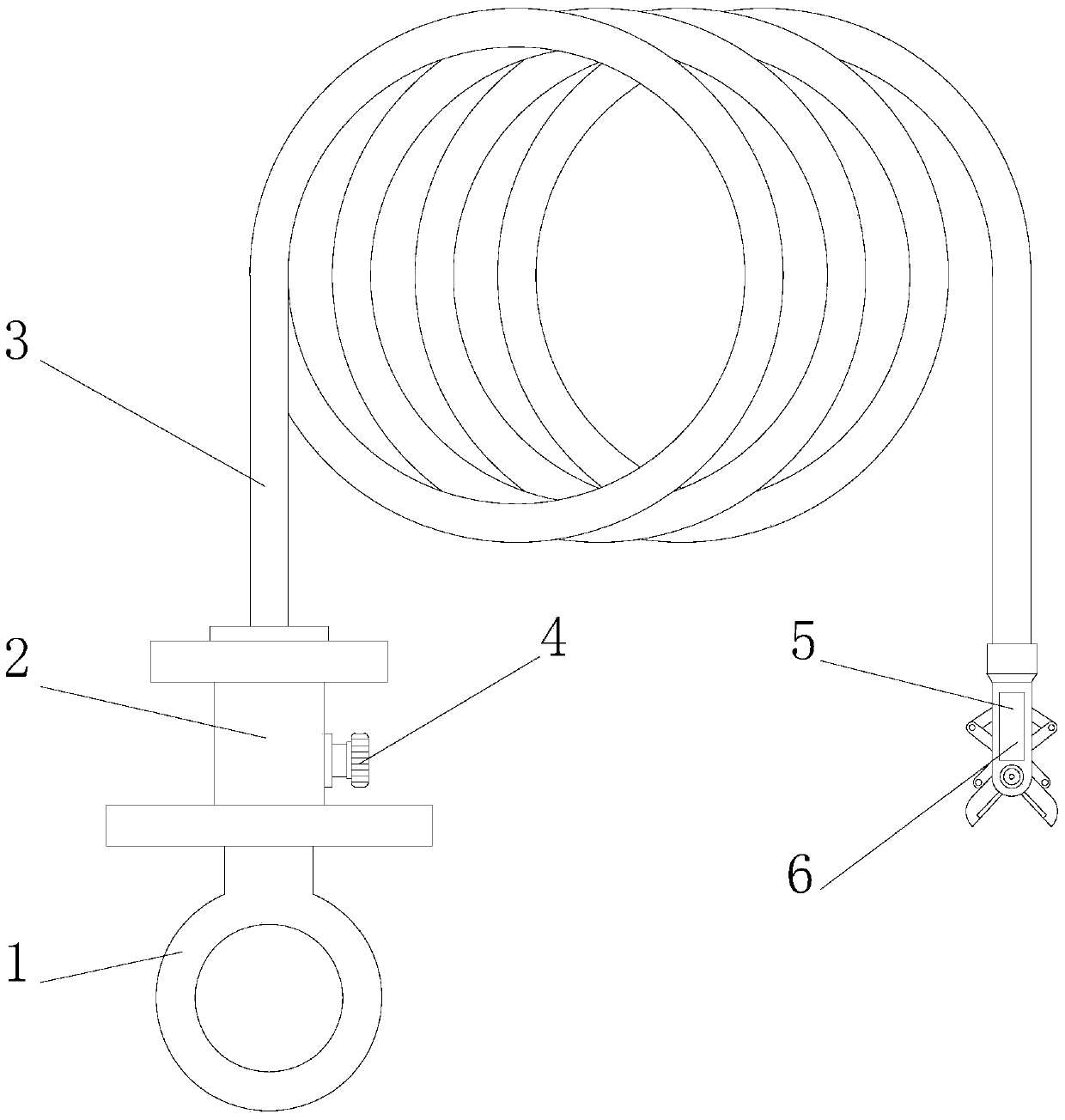 3

2

4

5

6

1