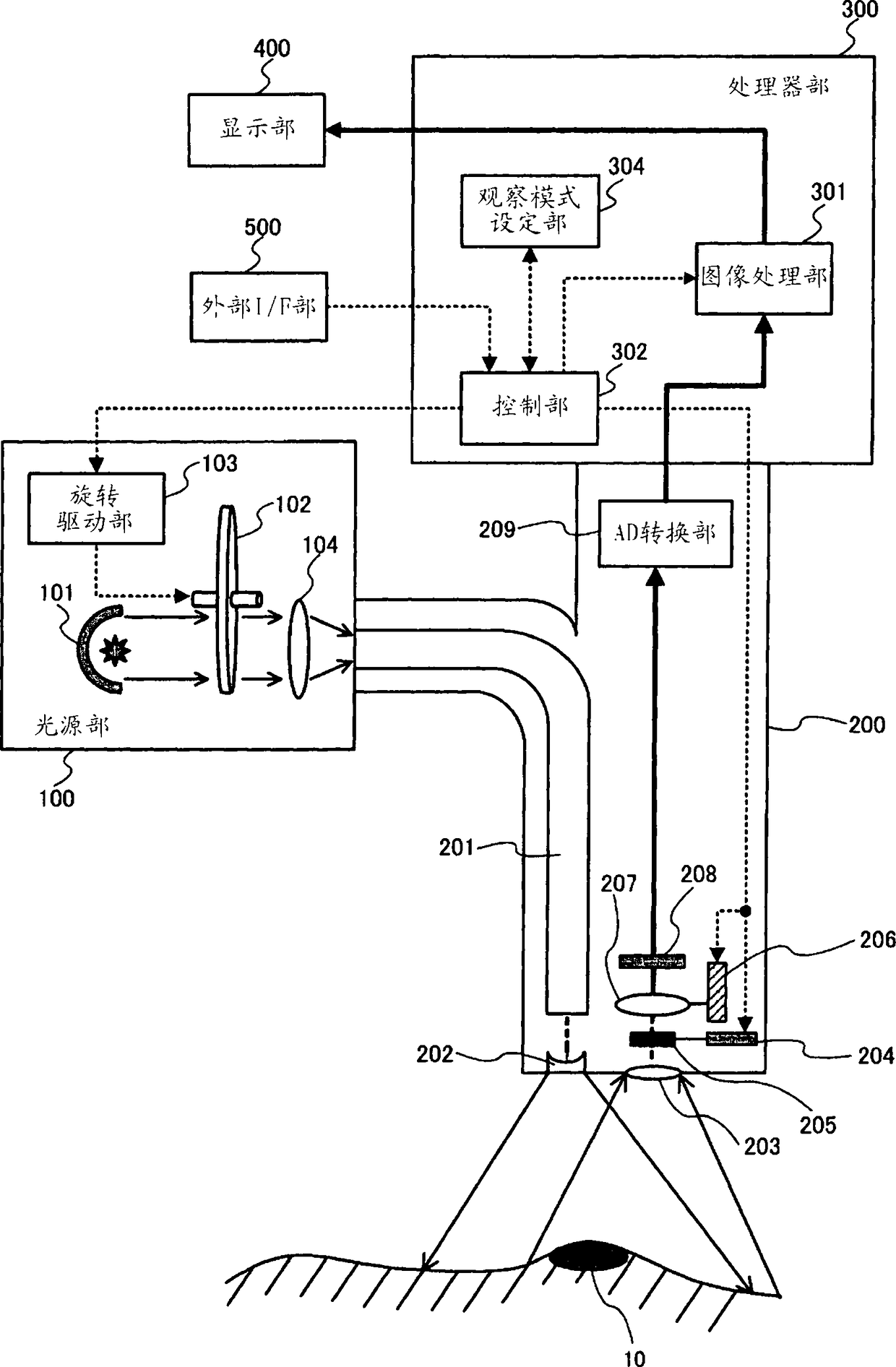 300
400
处理器部
显示部
304
观察模式设定部
301
500
图像处理部
外部I/F部
302
控制部
103
旋转驱动部
102
104
209
AD转换部
101
光源部
200
100
201
207
208
206
202
204
205
203
10