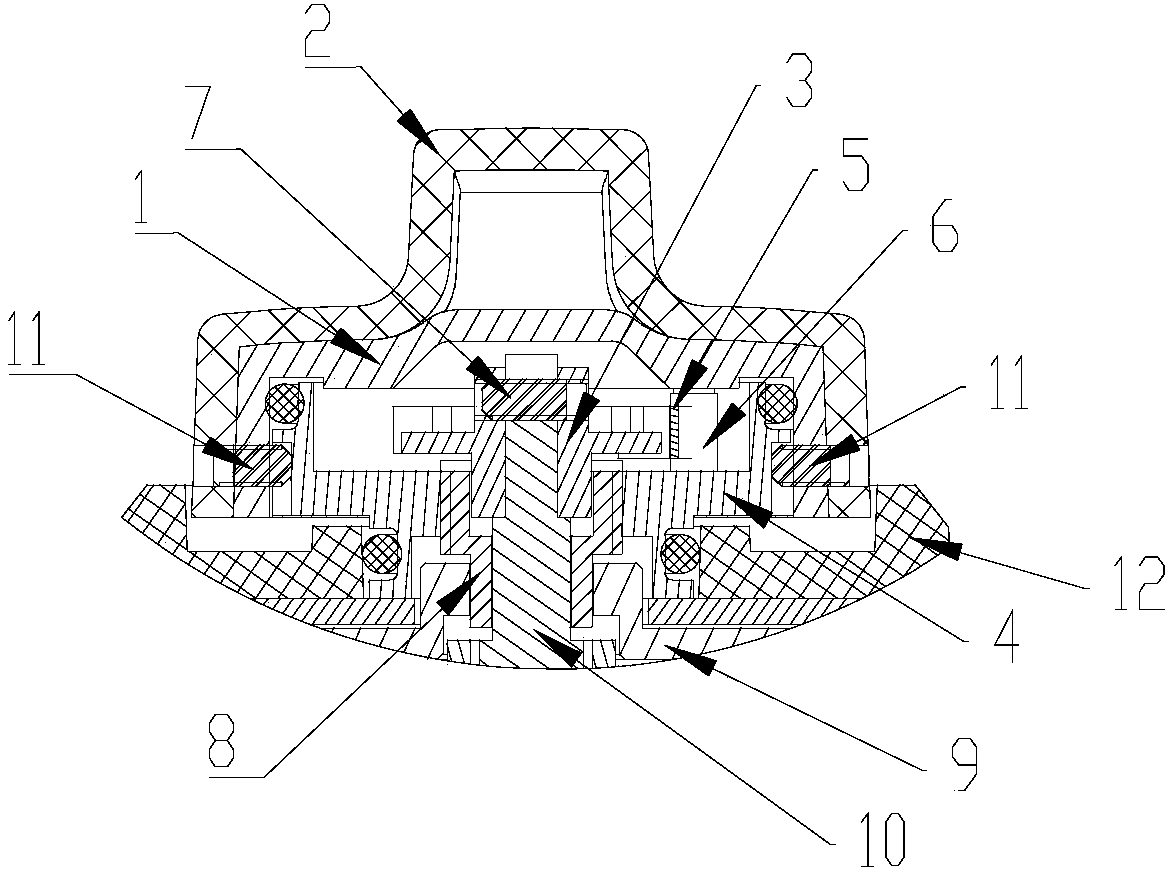 2
3
7
5
1
6
11
11
12
4
8
9
10