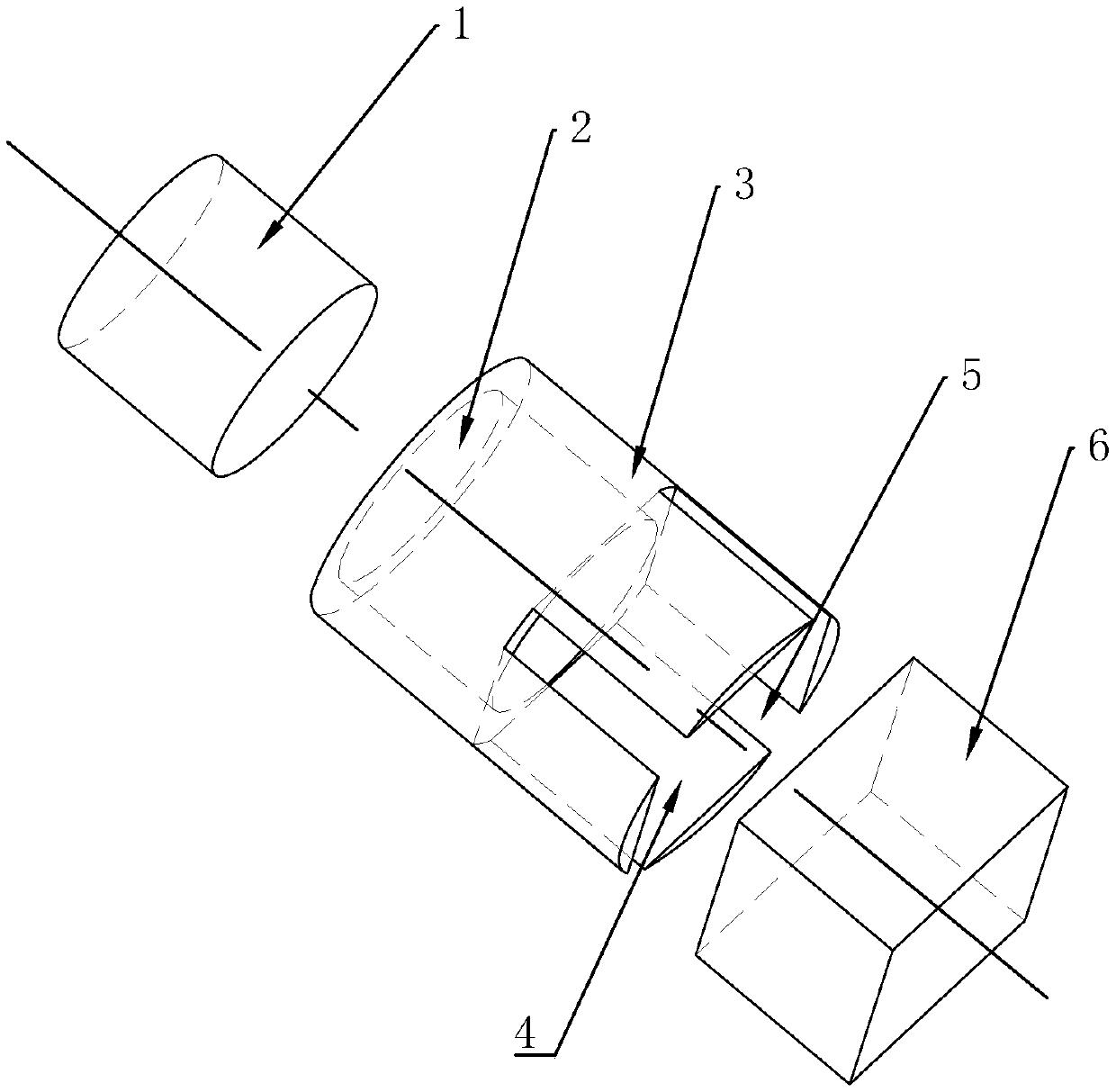 1
2
3
5
6
4