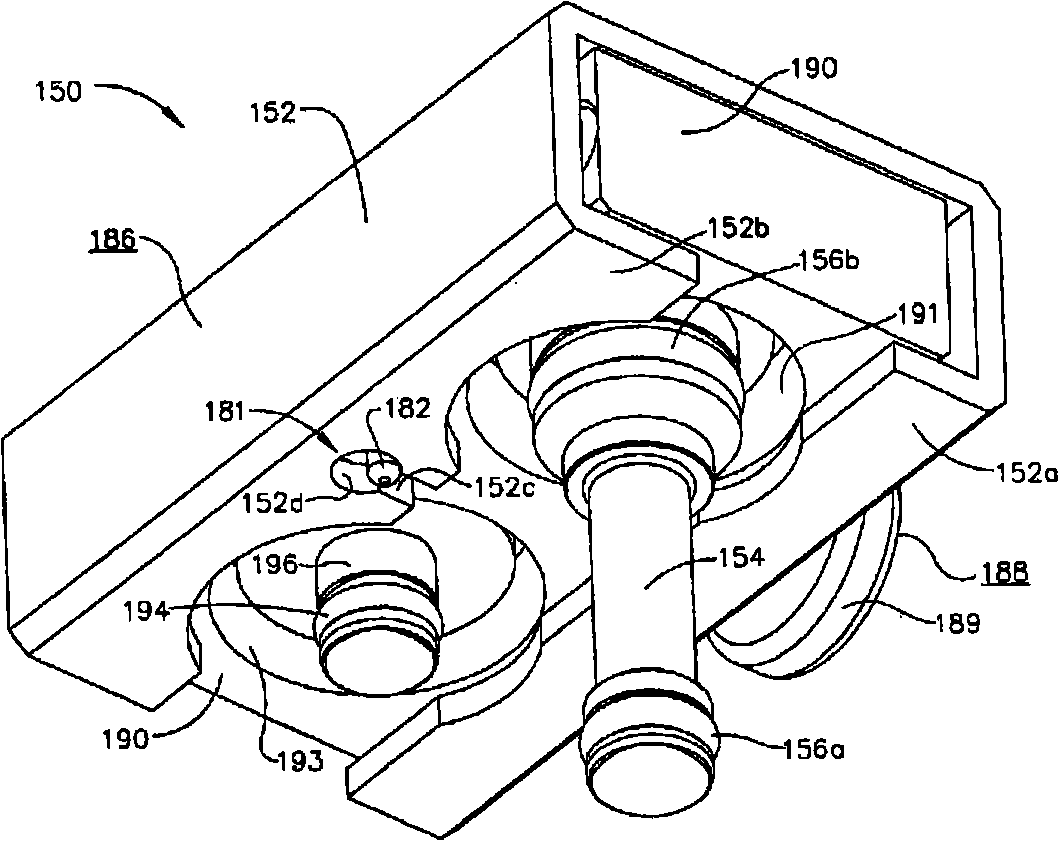 150
152
190
186
152b
156b
191
181
182
152d
152c
152a
196
154
188
194
189
190
193
156a