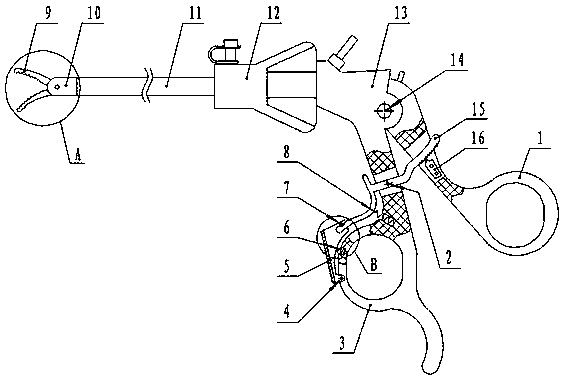 9
10
11
12
13
14
15
16
1
A
8
7
6
5
B
2
4
3