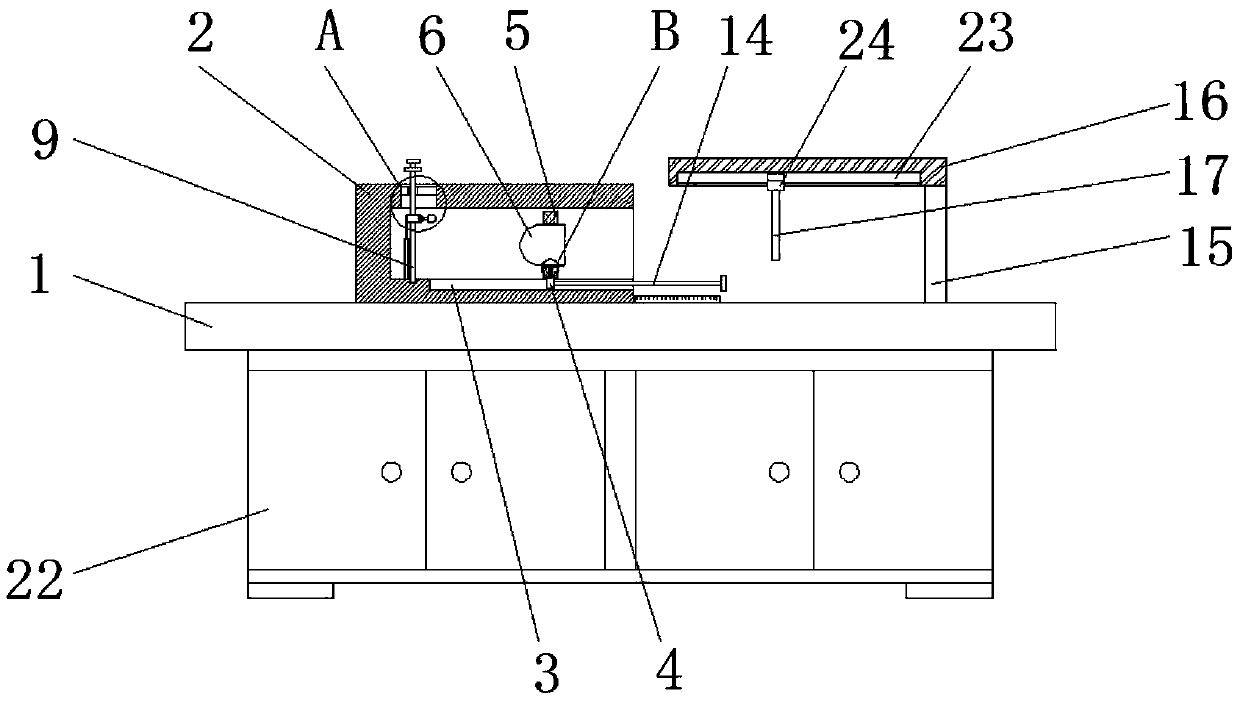 2 A 6 5 B 14 24 23
16
9
17
15
1
22
3
4