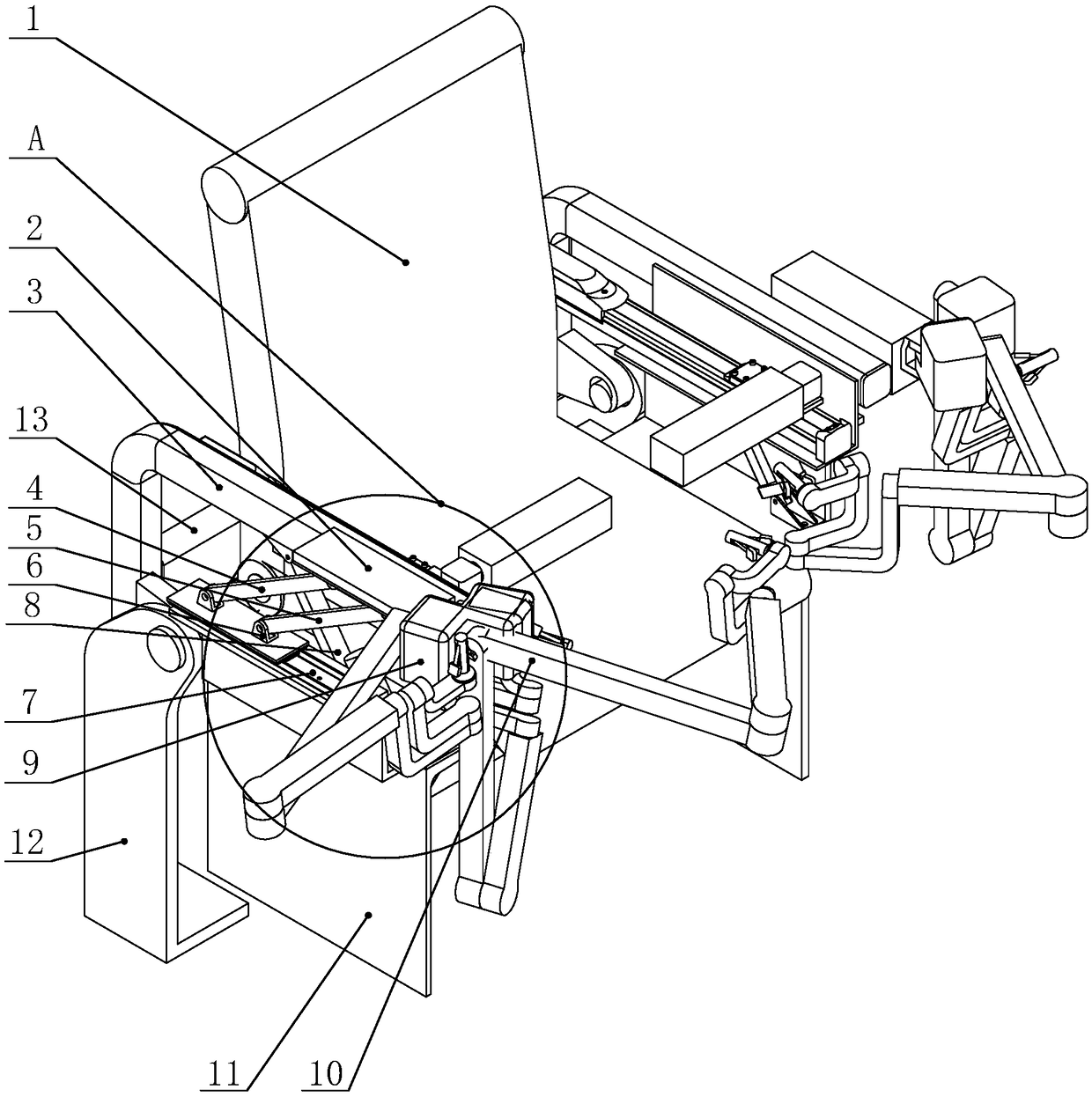 1
A
2
3
13
4
5
6
8
7
9
12
11
10