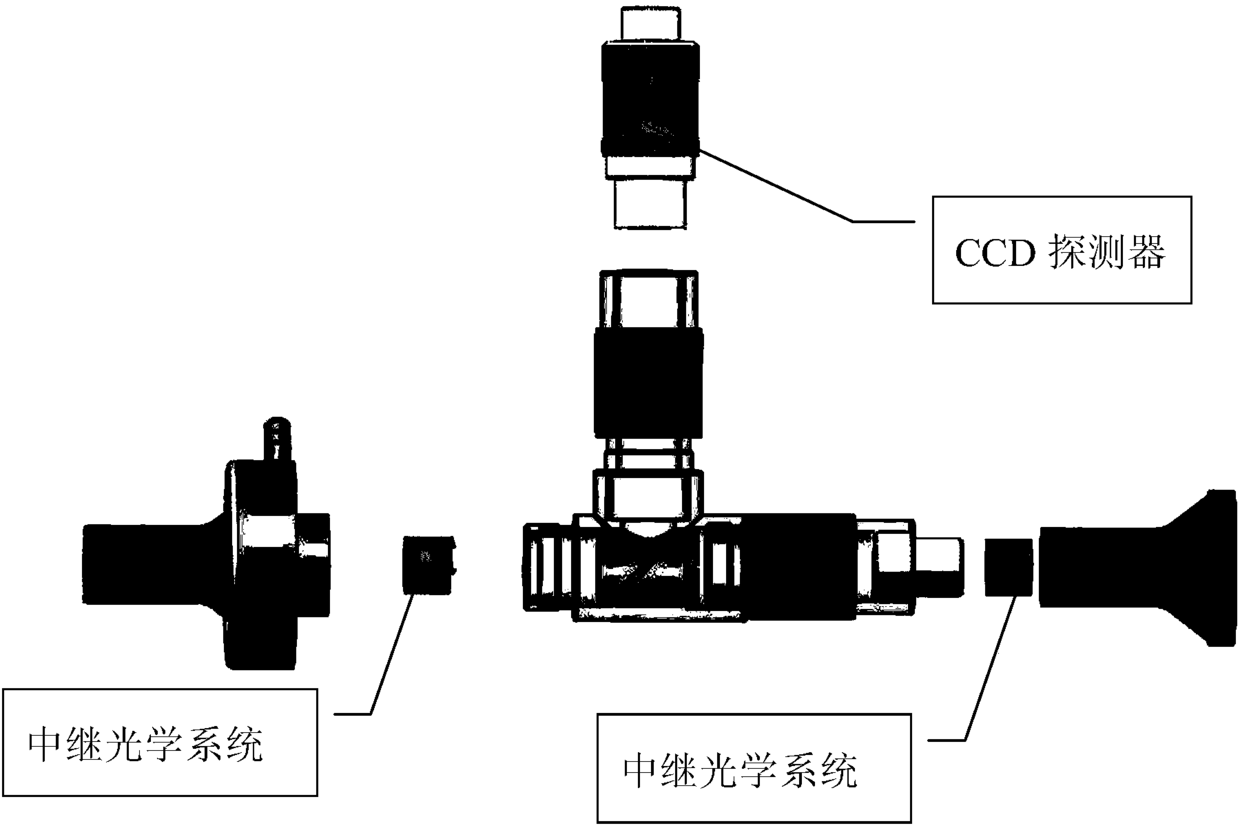 CCD 探测器

中继光学系统

中继光学系统