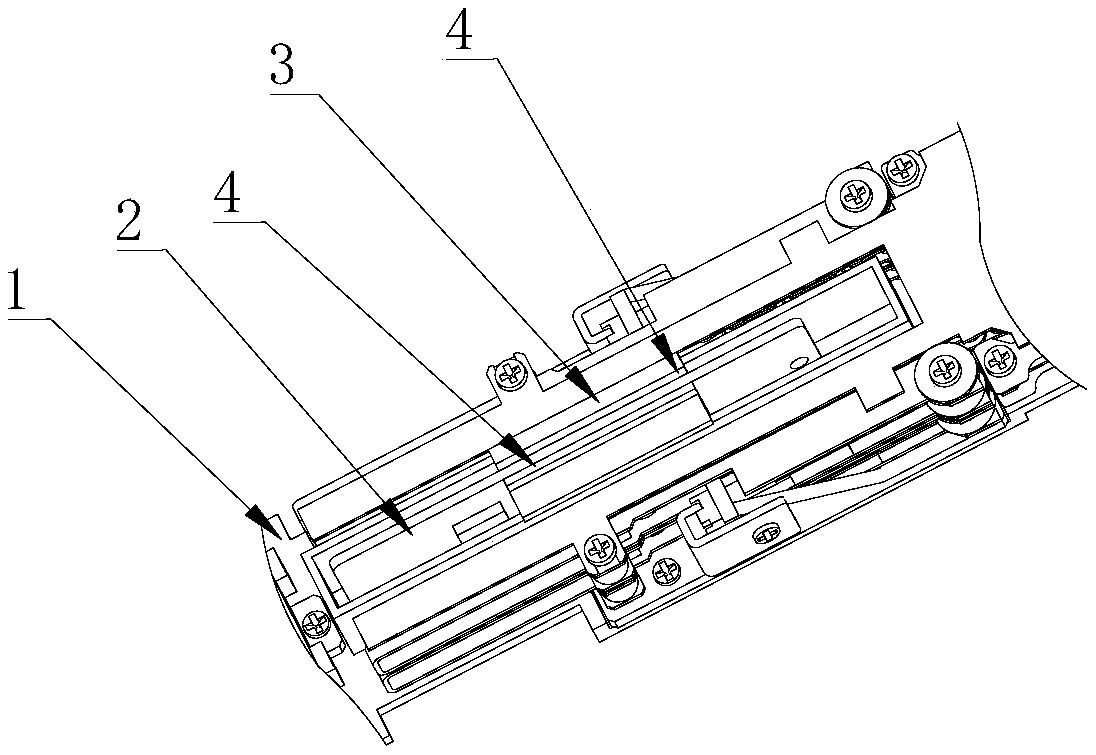 4
3
4
2
1