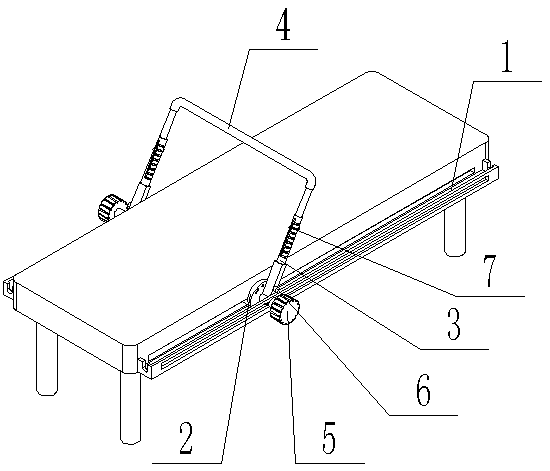 4
1
7
3
6
2
5