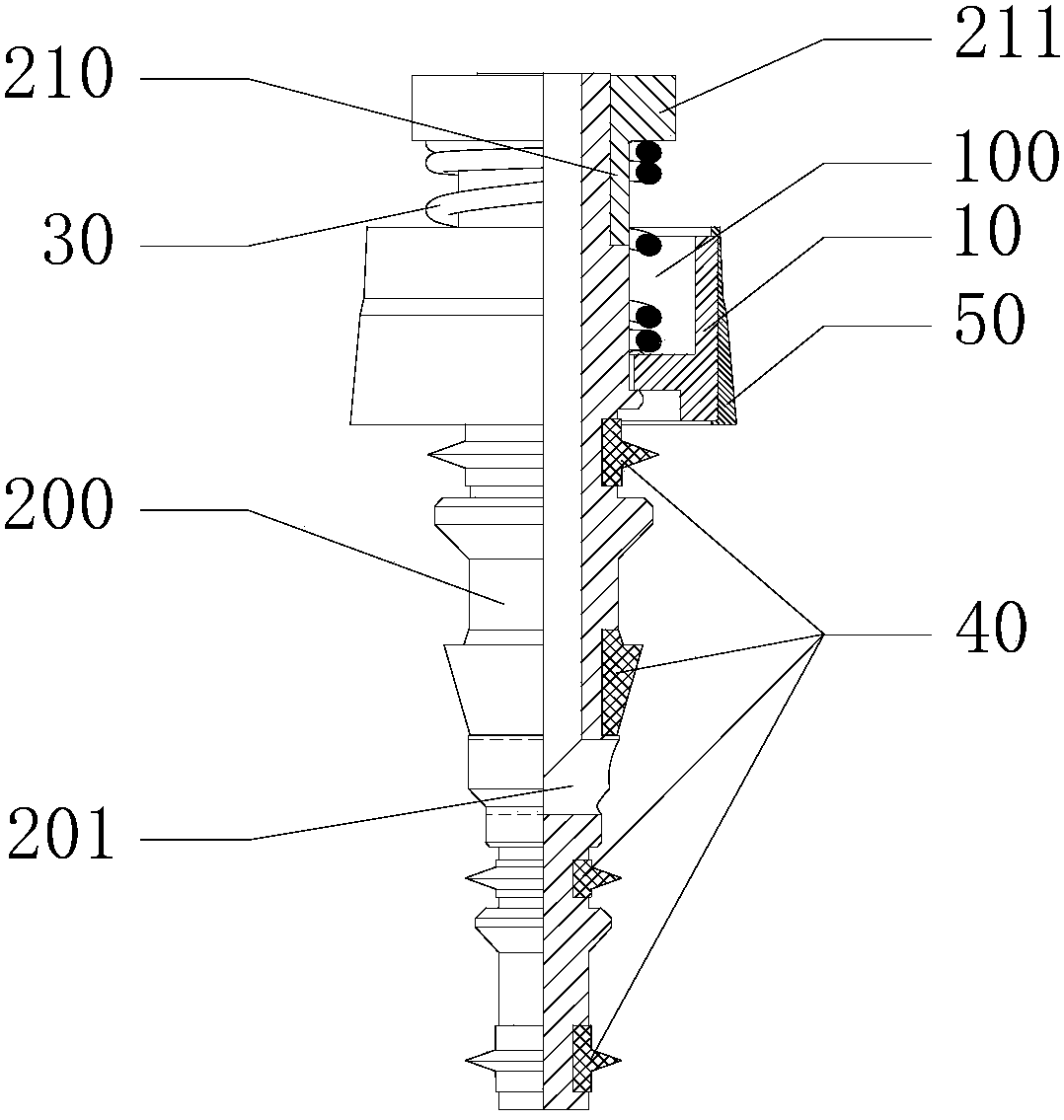 211
210
100
30
10
50
200
40
201