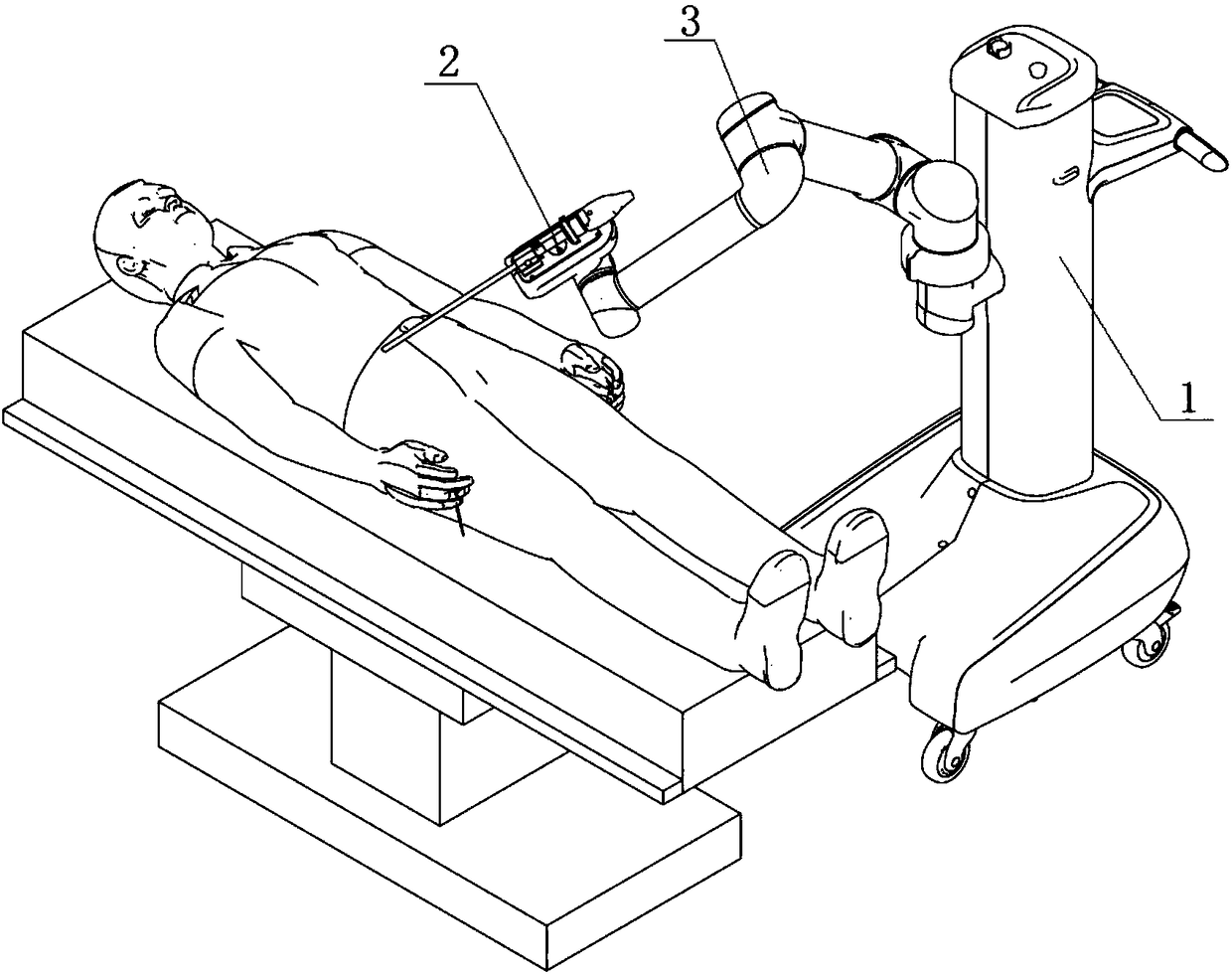 2
3
1