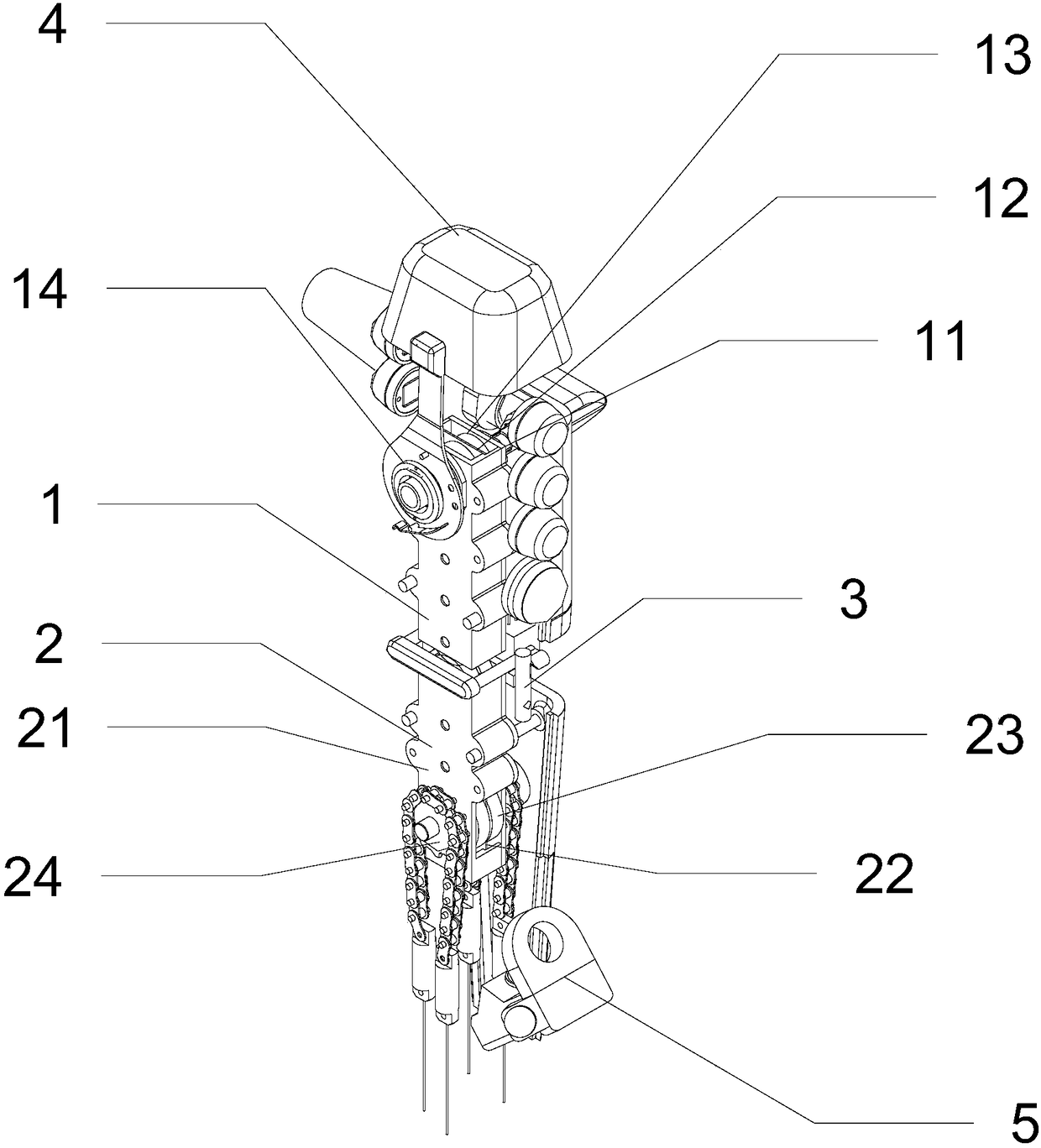 4
13
12
14
11
1
3
2
21
23
24
22
5