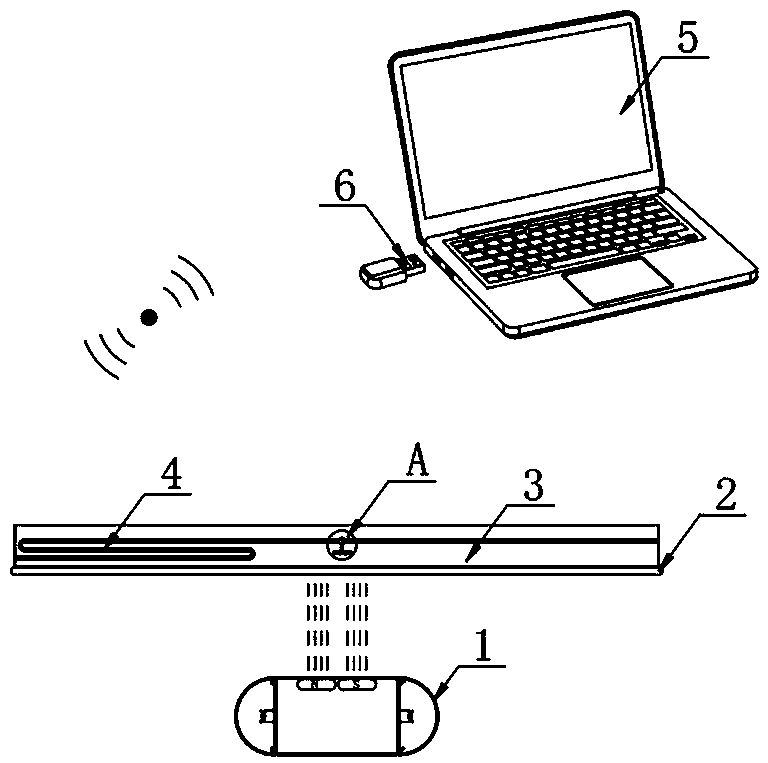 5
6
4
A
3
2
1