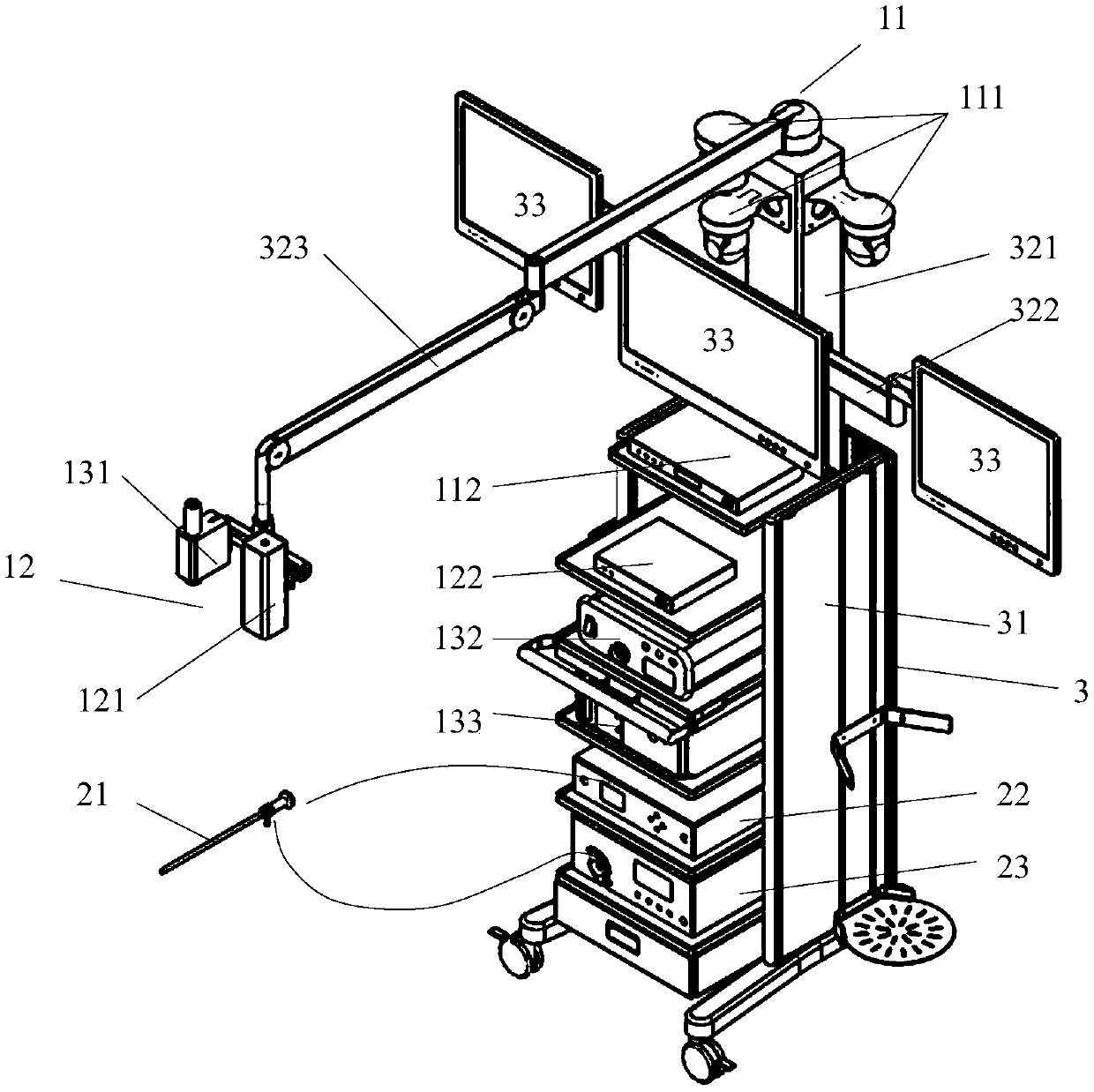 11
111
33
323
321
322
33
33
131
112
12
122
31
132
121
3
133
21
22
23