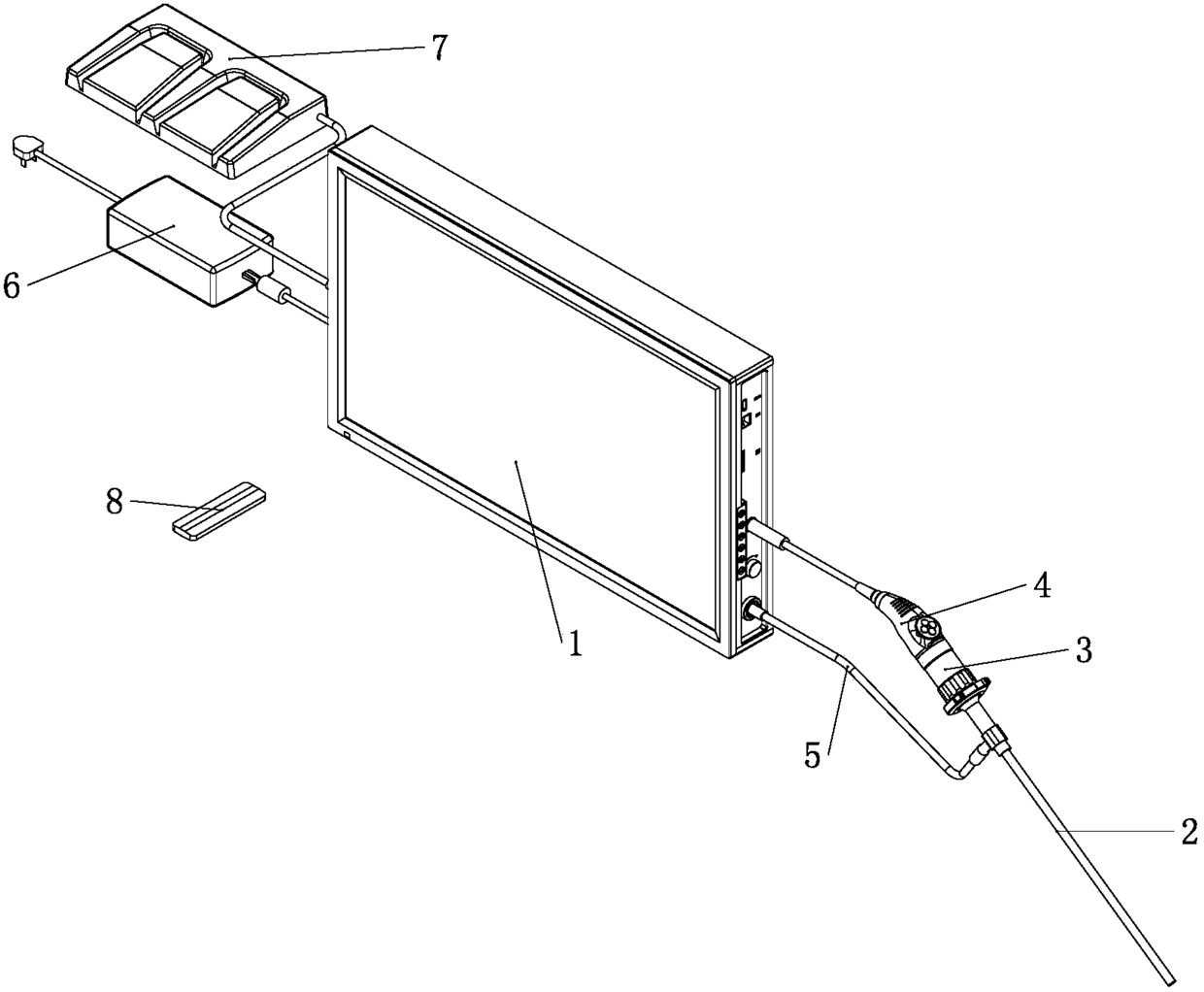 7
6
8
1
4
3
5
2