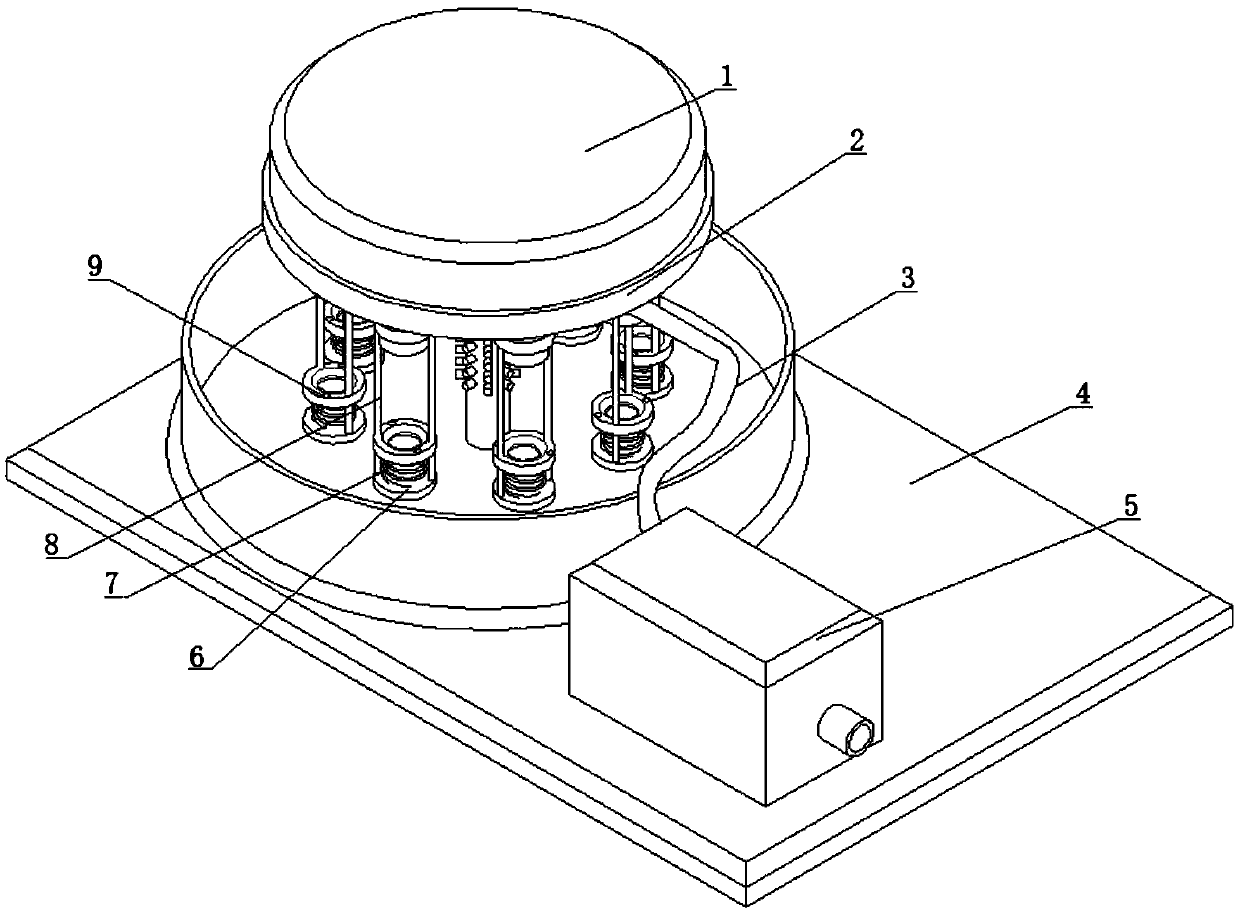 1
2
9
3
4
5
8
7
6