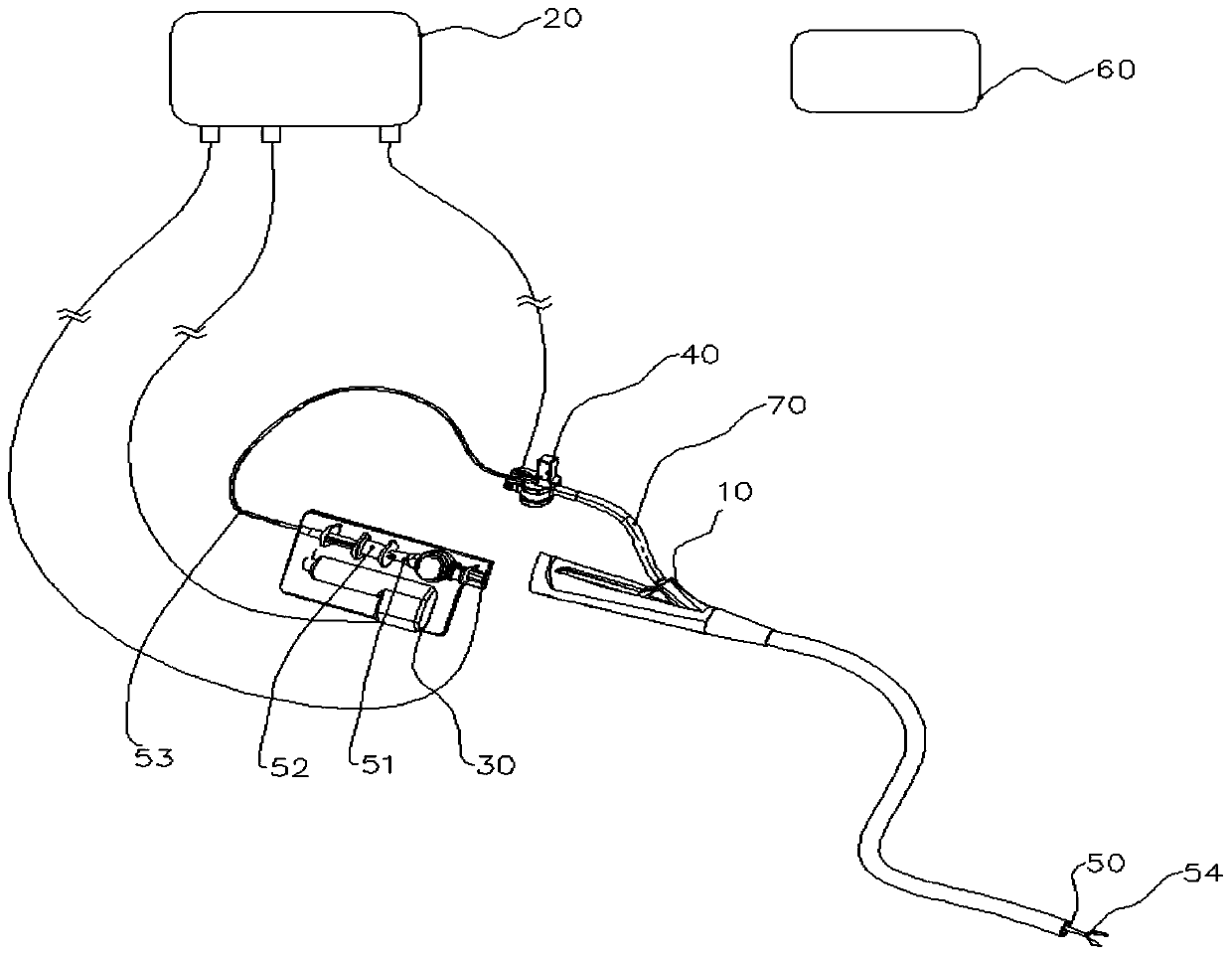 20
60
40
70
10
53
52
51
30
50
54