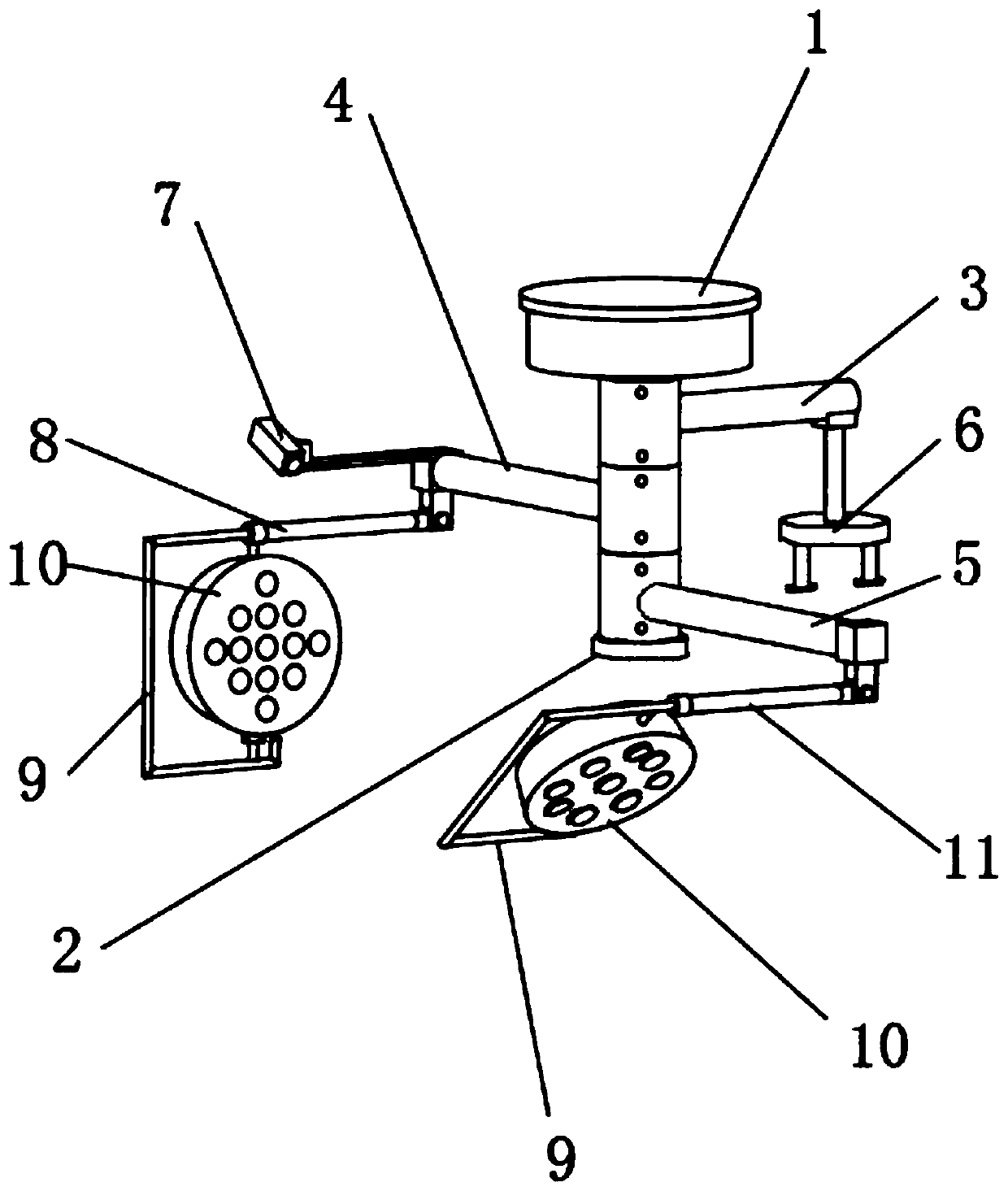 1
4
7
3
8
6
10
5
9
11
2
10
9