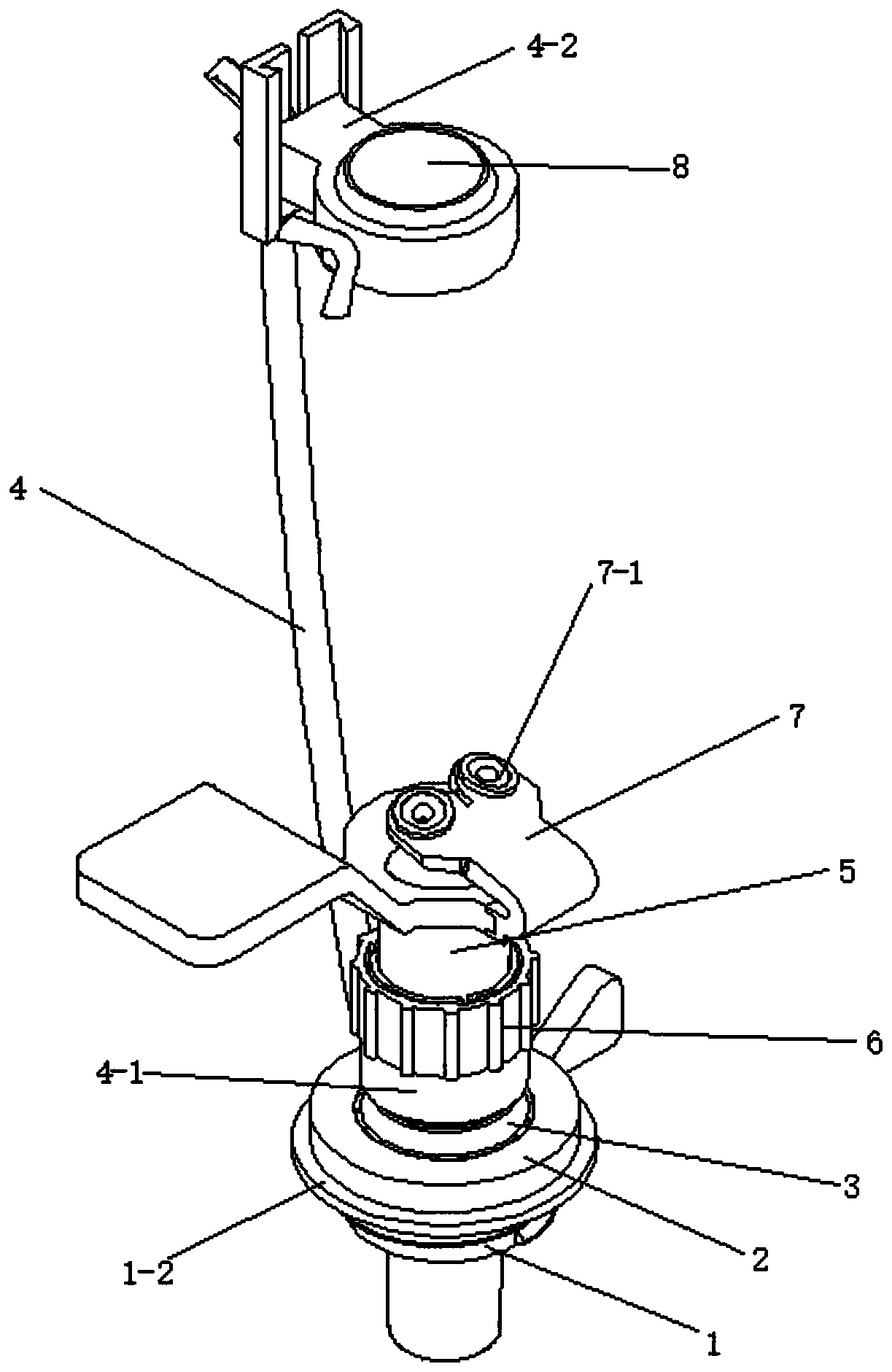 4-2
8
4
7-1
7
5
6
4-1
3
2
1-2
1