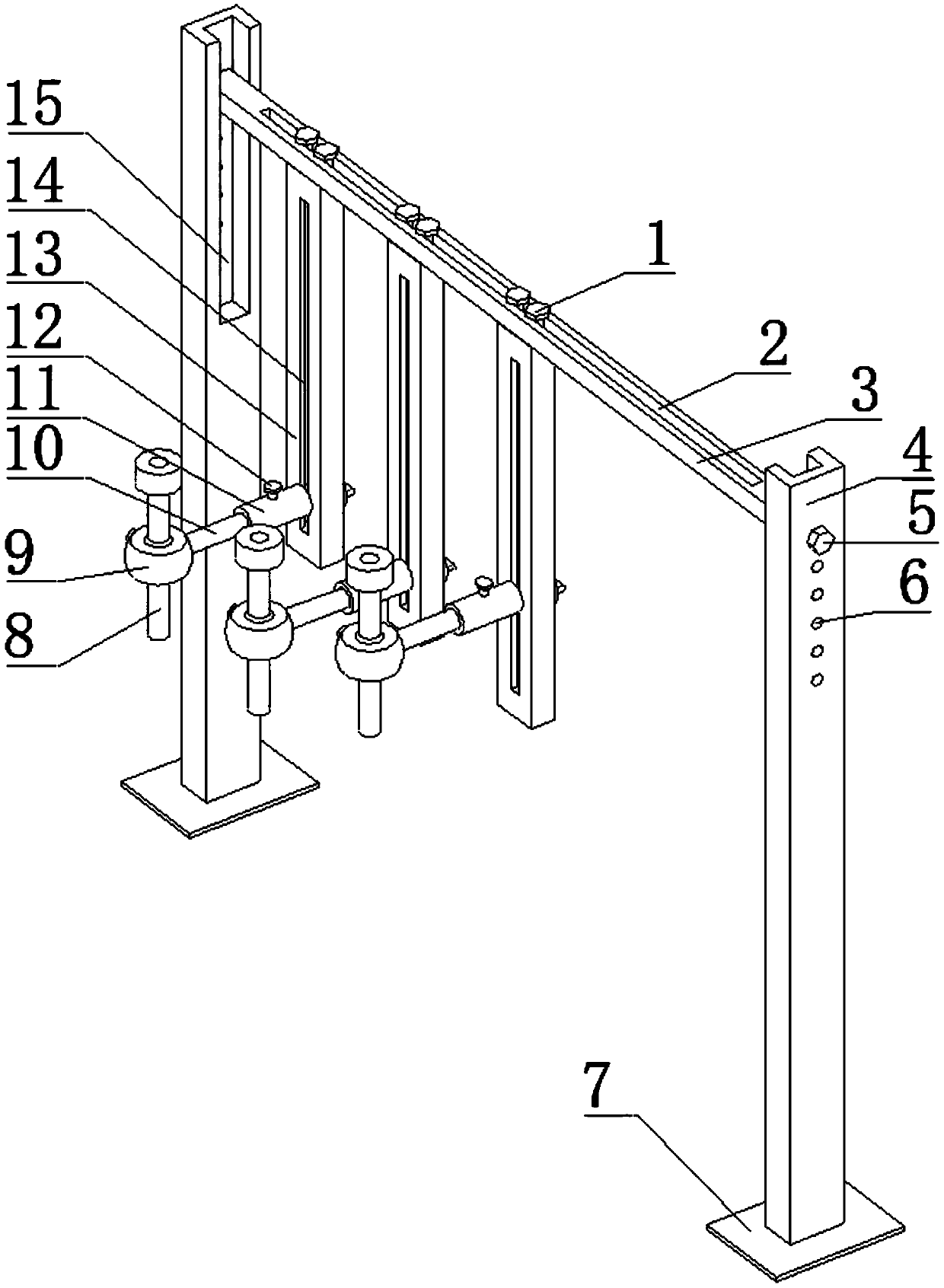 15
14
13
12
11
10
9
8
1
2
3
4
5
6
7