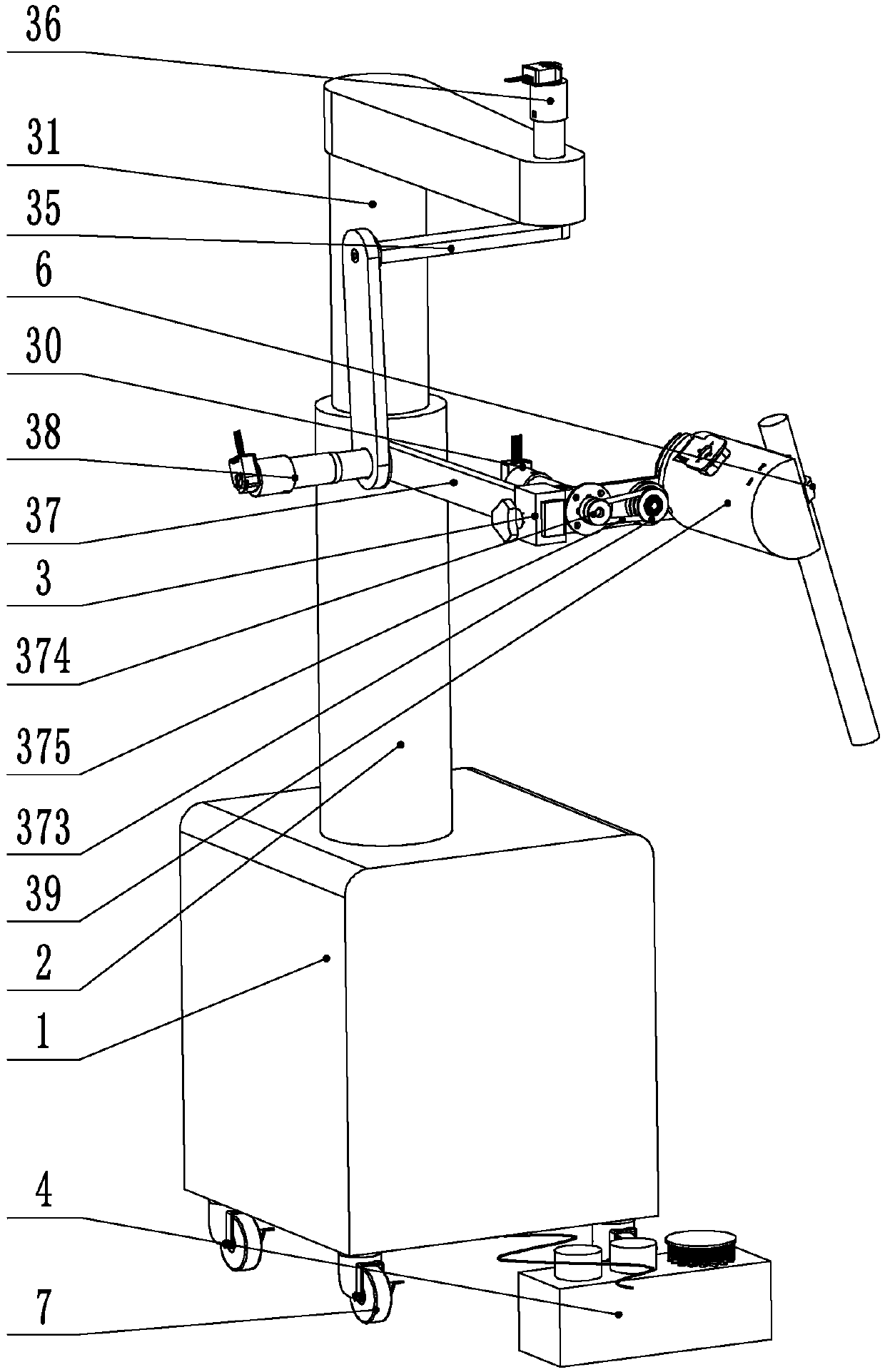 36
31
35
6
30
38
37
3
374
375
373
39
2
1
4
7