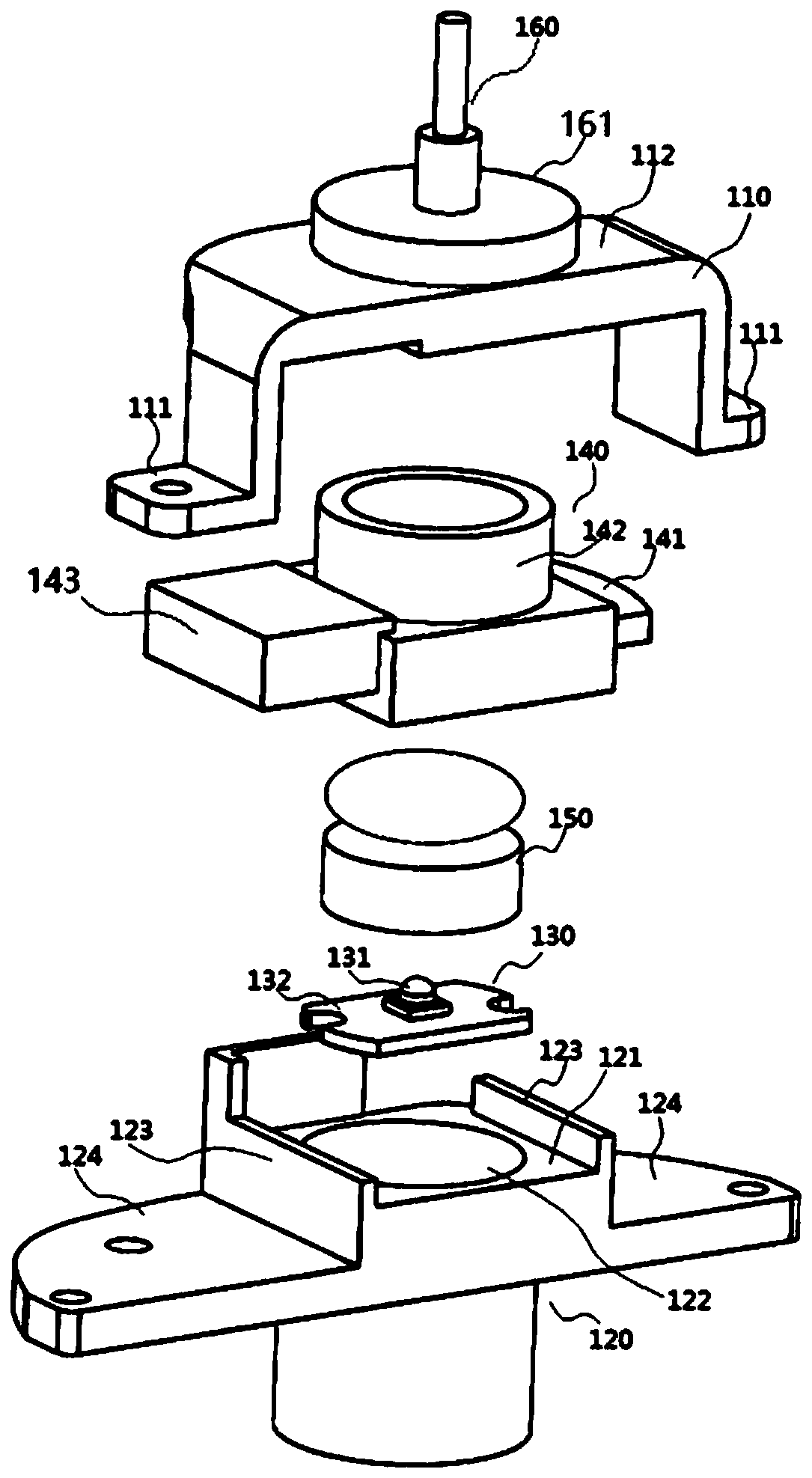 160
161
112
110
111
111
140
142
141
143
150
130
131
132
123
121
124
123
124
122
120