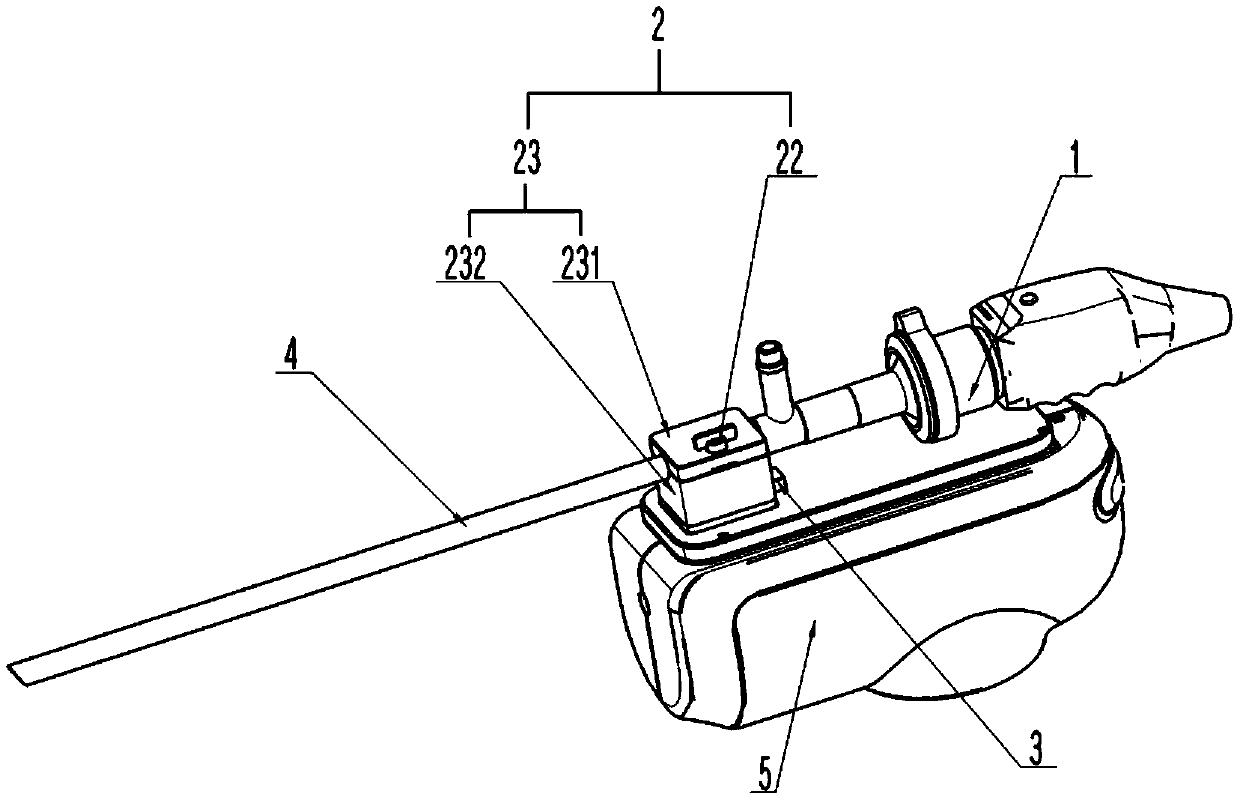 2
23
22
1
232
231
4
3
5