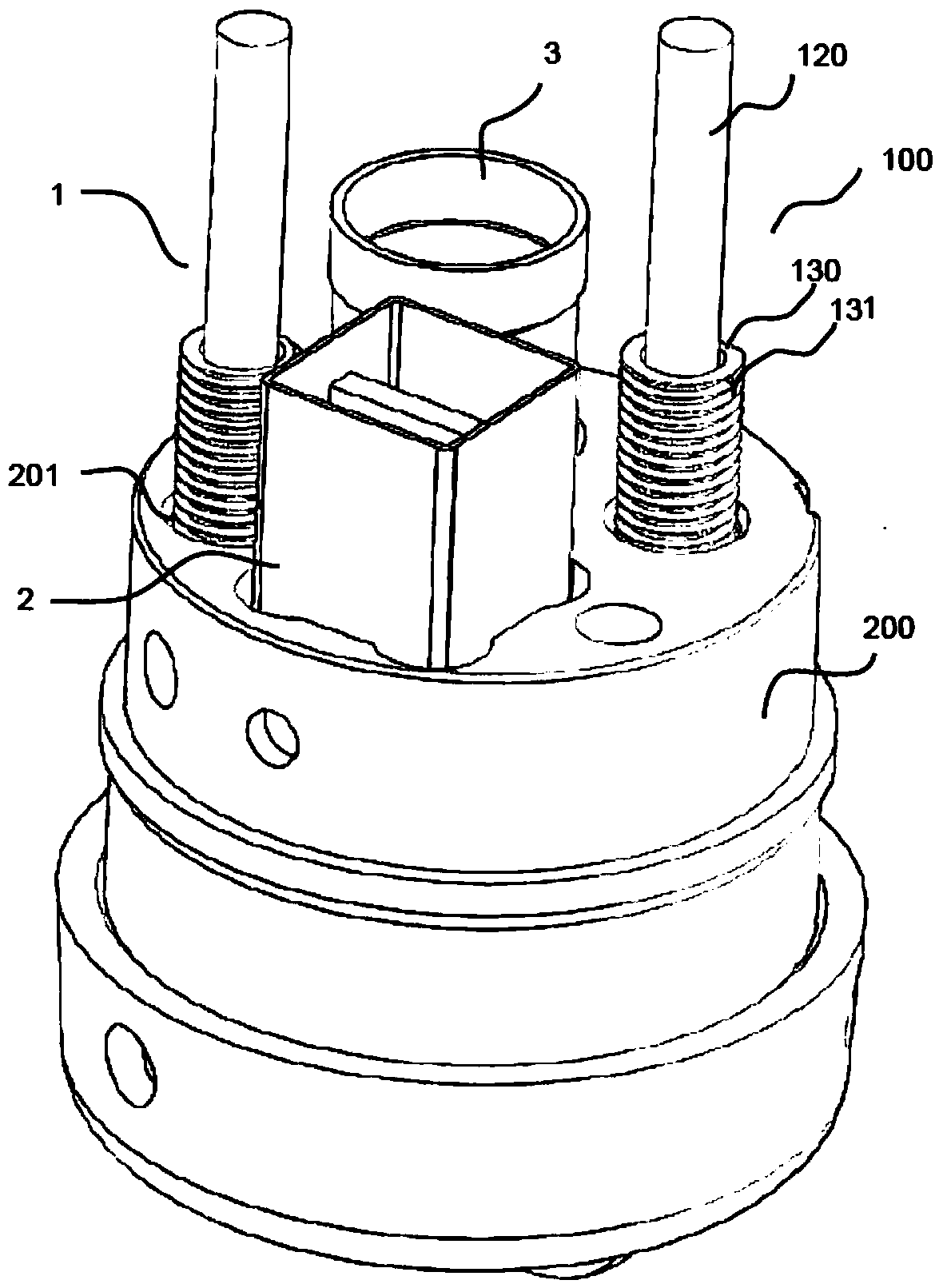 3
120
100
1
130
131
201
2
200