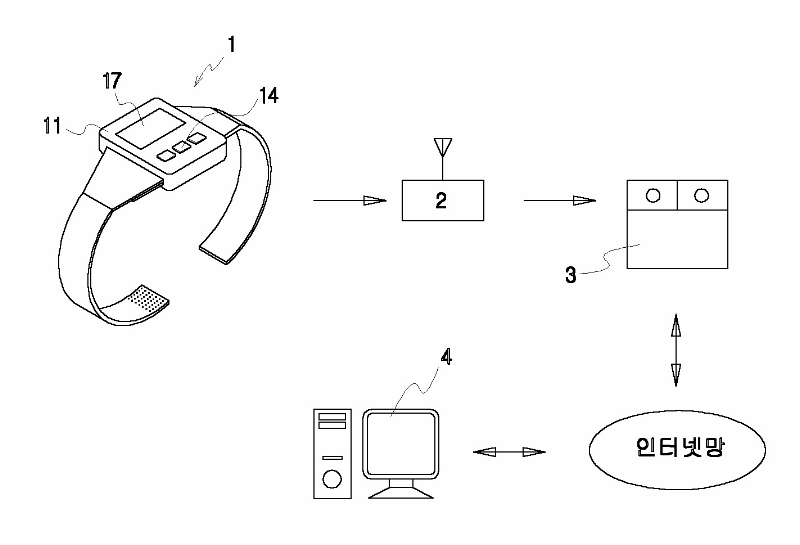 1
17
14
11
2
3
4
인터넷망