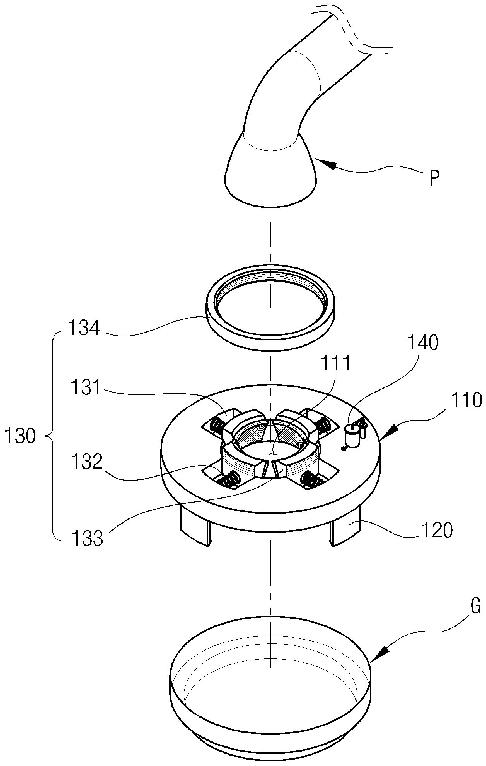 P

134

140

111

131

110

130

132

133

120

G