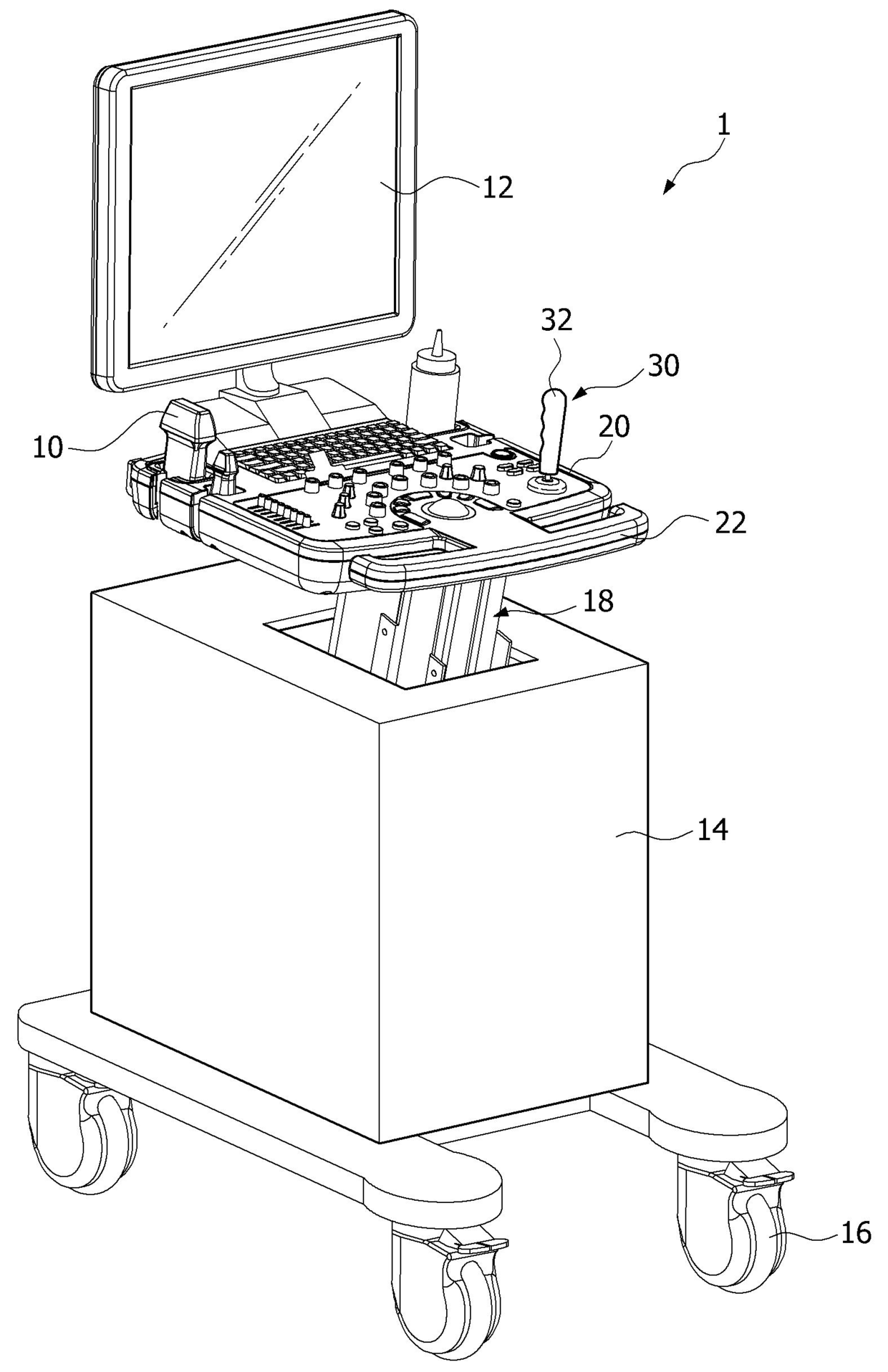 1
12
32
30
20
10
22
18
14
16