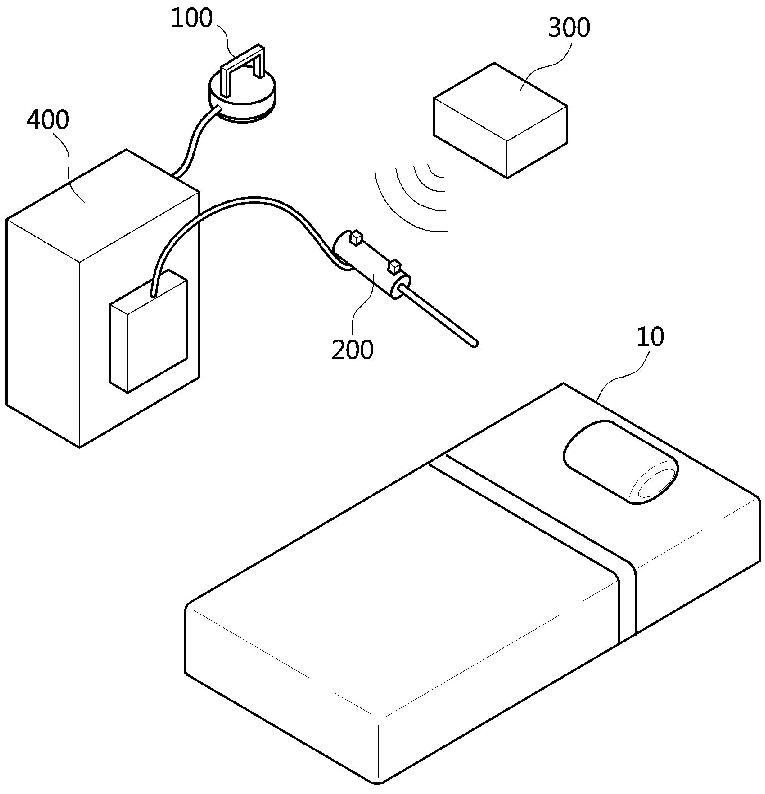 100
300
400
200
10