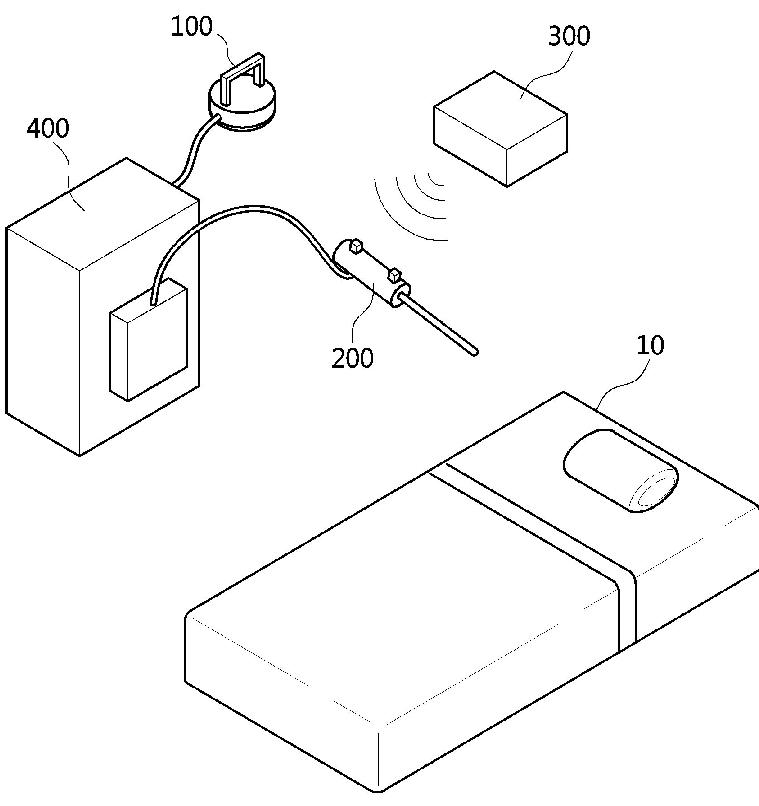 100
300
400
200
10