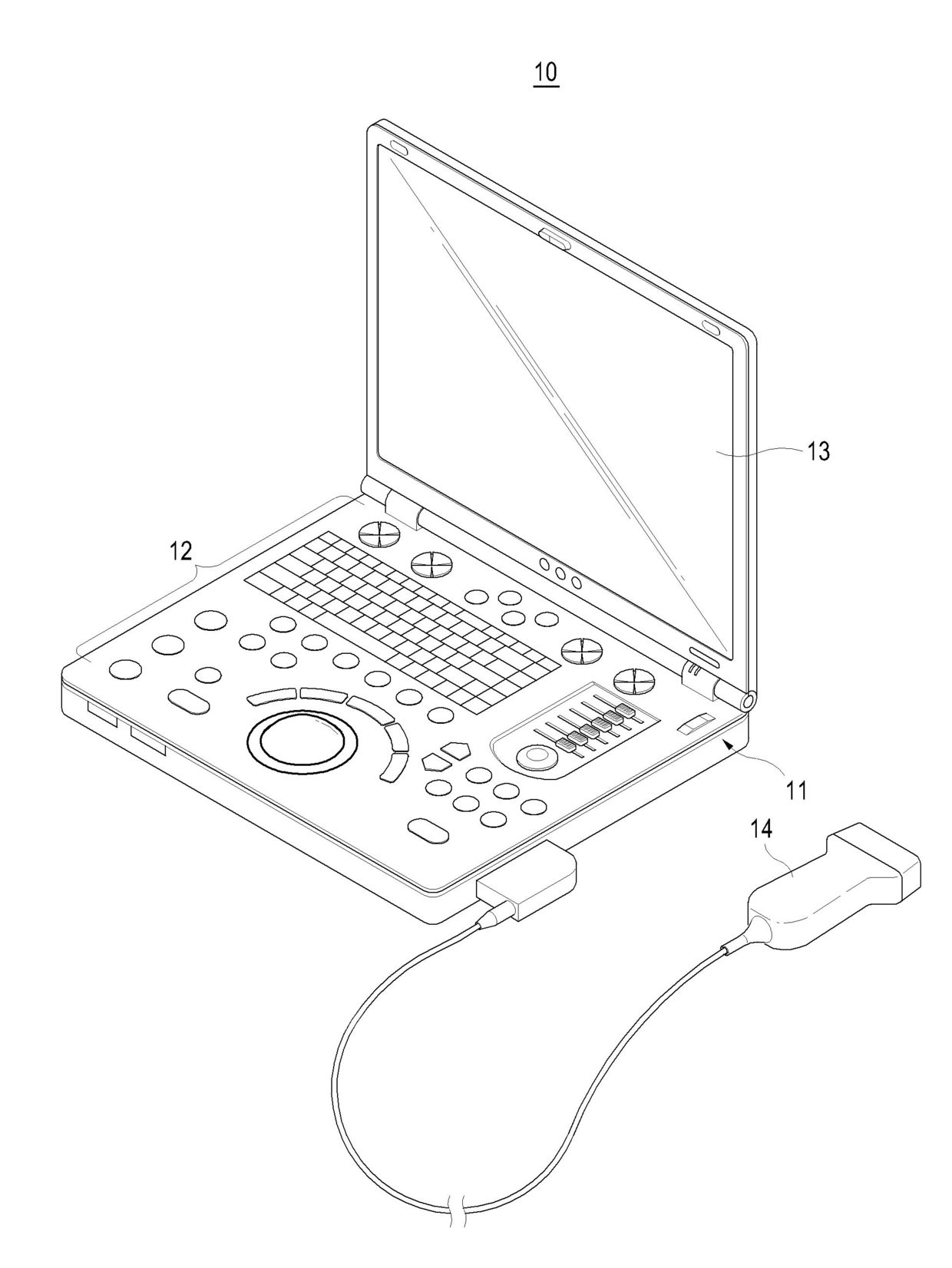 10

13

12

11

14