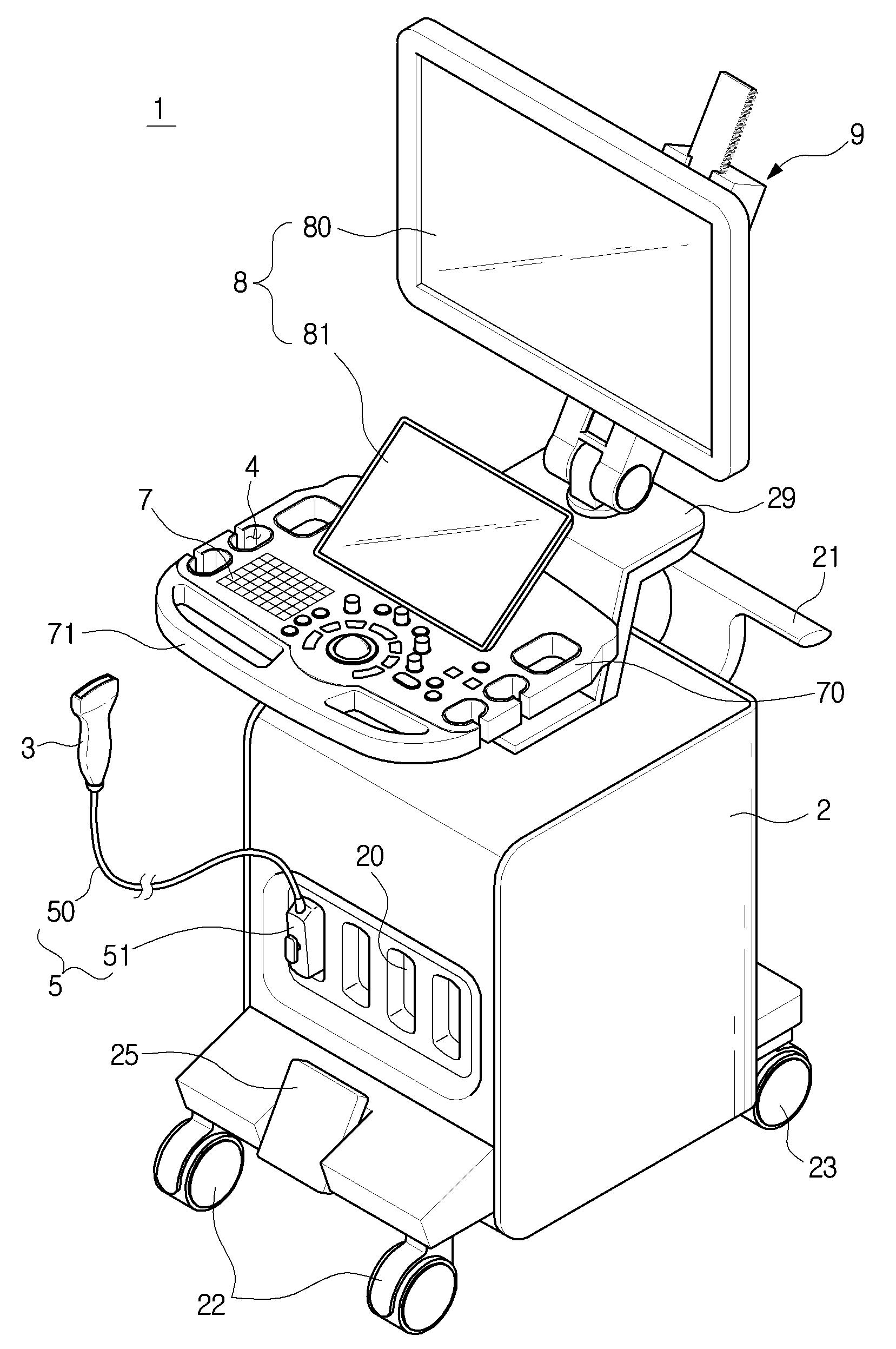 1

9

80

8

81

4

7

29

21

71

70

3

2

20

50

51

5

25

23

22