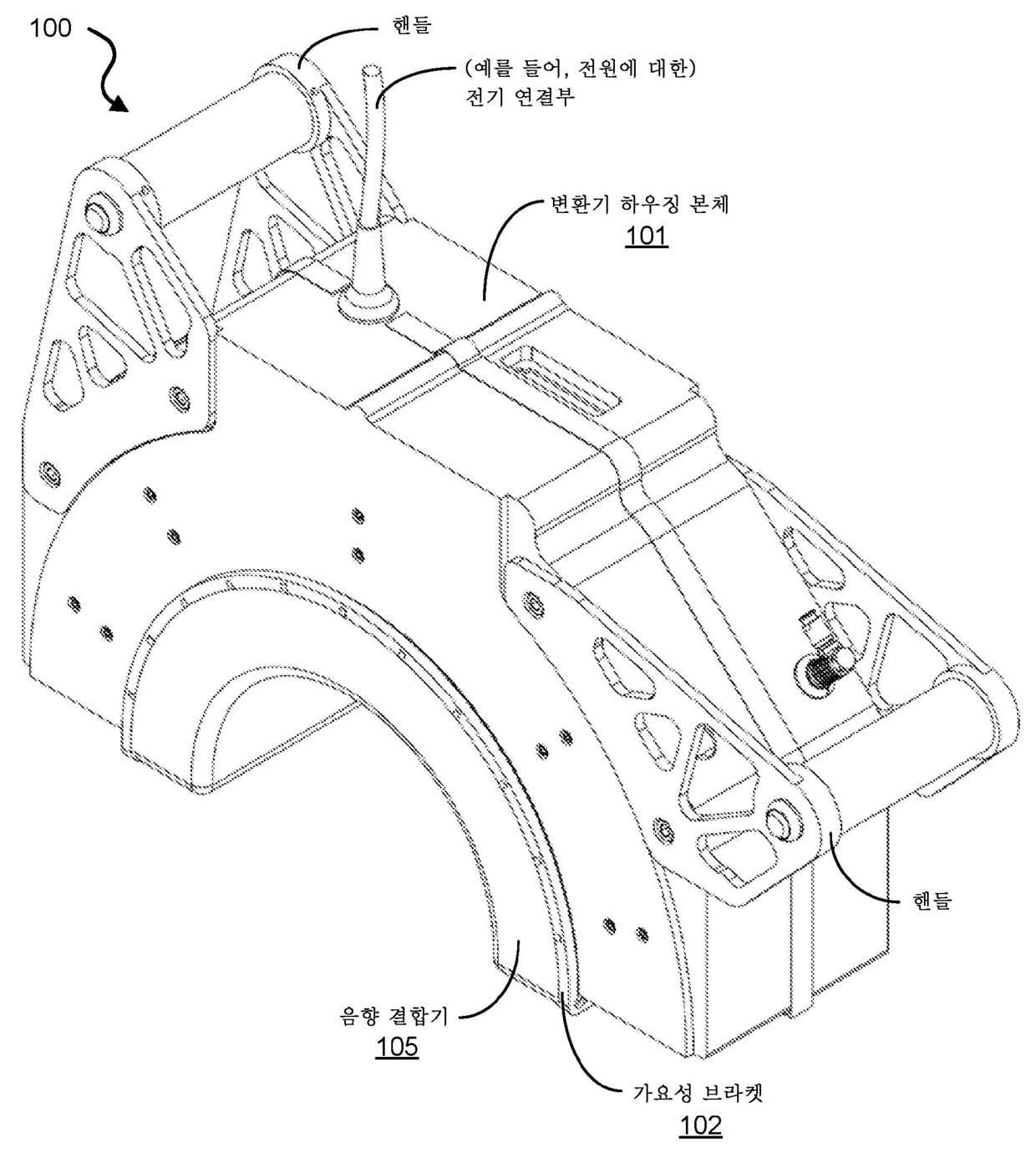 100

핸들

(예를 들어, 전원에 대한)
전기 연결부

변환기 하우징 본체
101

핸들

음향 결합기
105

가요성 브라켓
102