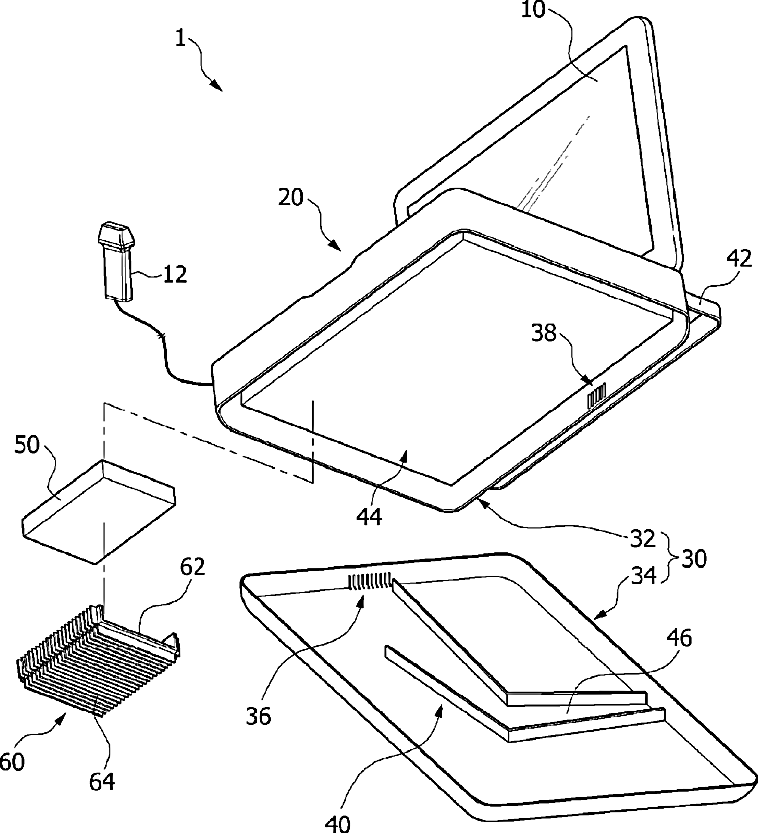 1
10
20
12
42
38
50
44
32
30
34
62
46
36
60
64
40