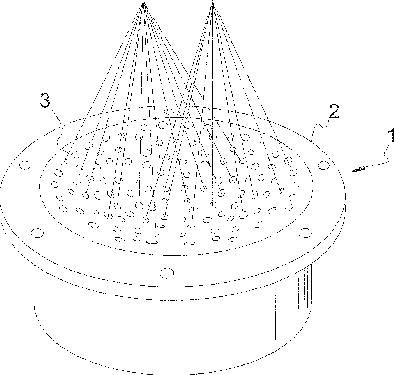 3
2
1