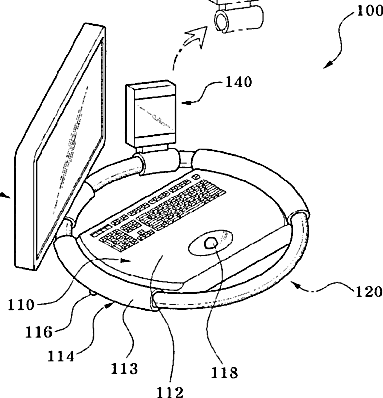 100

140

120

110

116

114

113

112

118