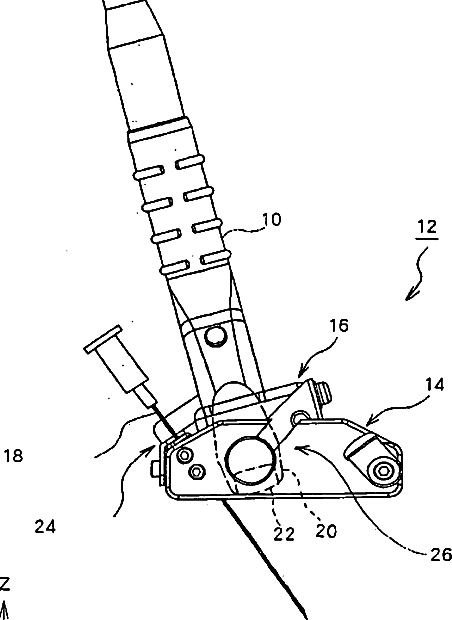 10
12
16
14
18
24
22
20
26
Z