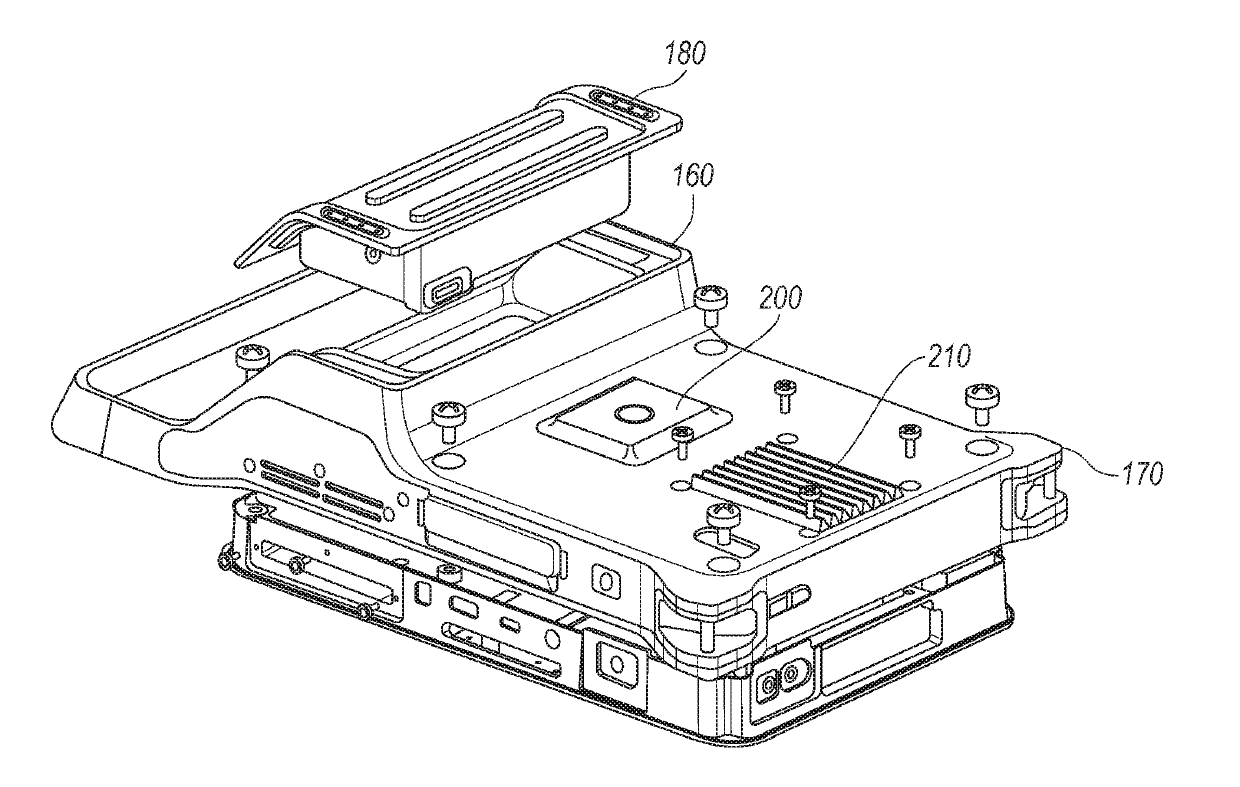 180
160
200
210
170