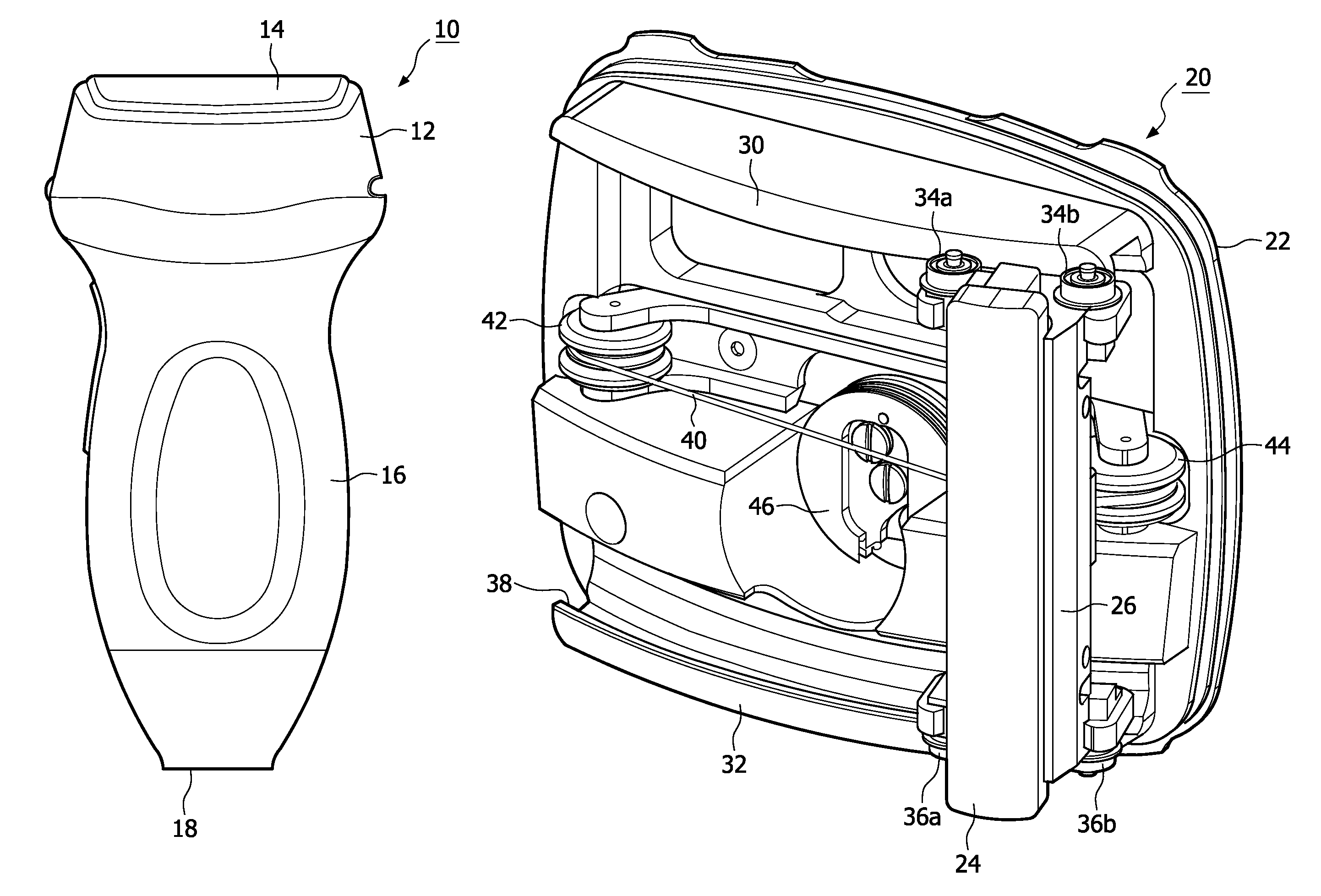 14
10
12
16
18
20
30
34a
34b
22
42
40
44
46
38
26
32
36a
24
36b