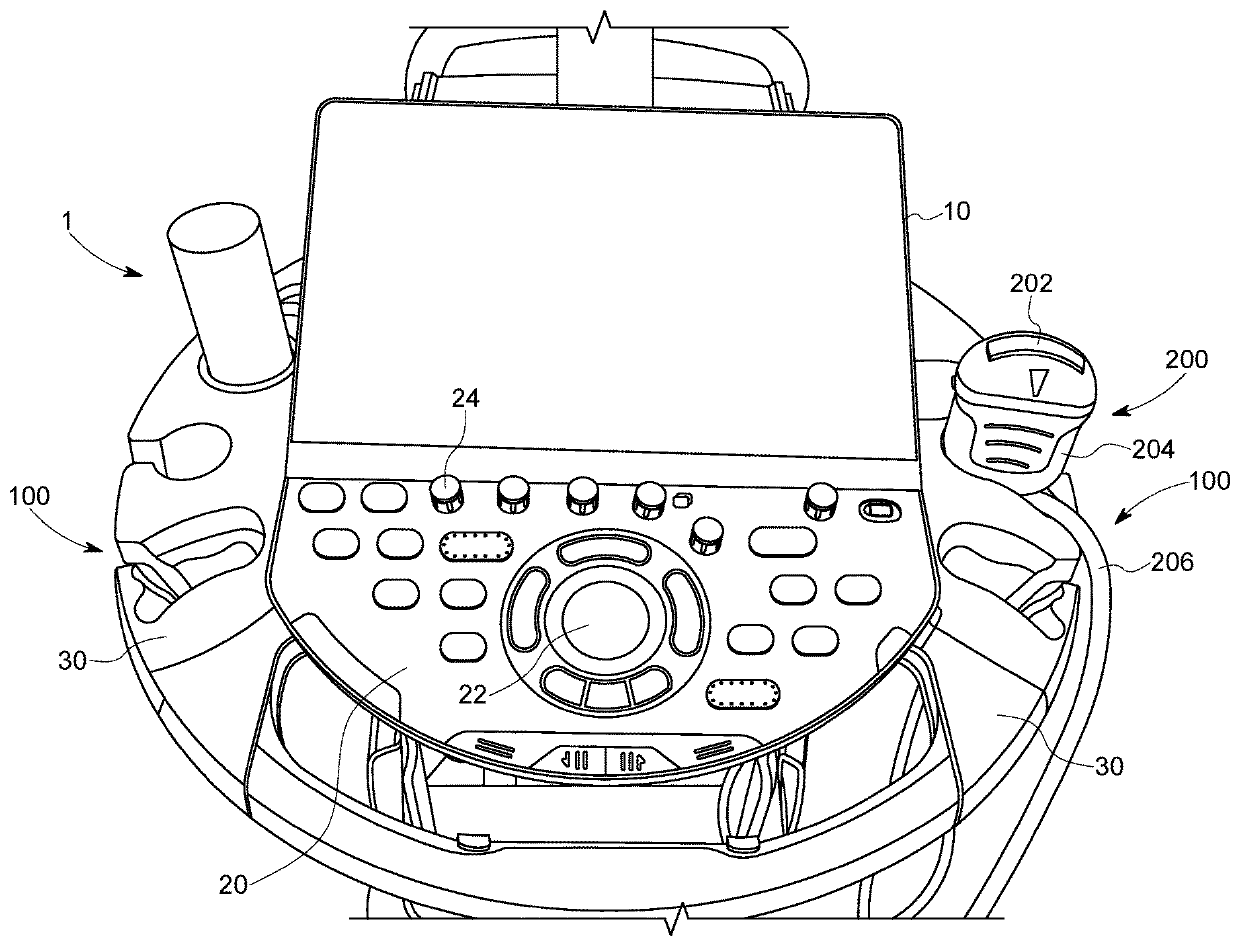 1
10
202
200
24
204
100
100
206
30
22
30
20