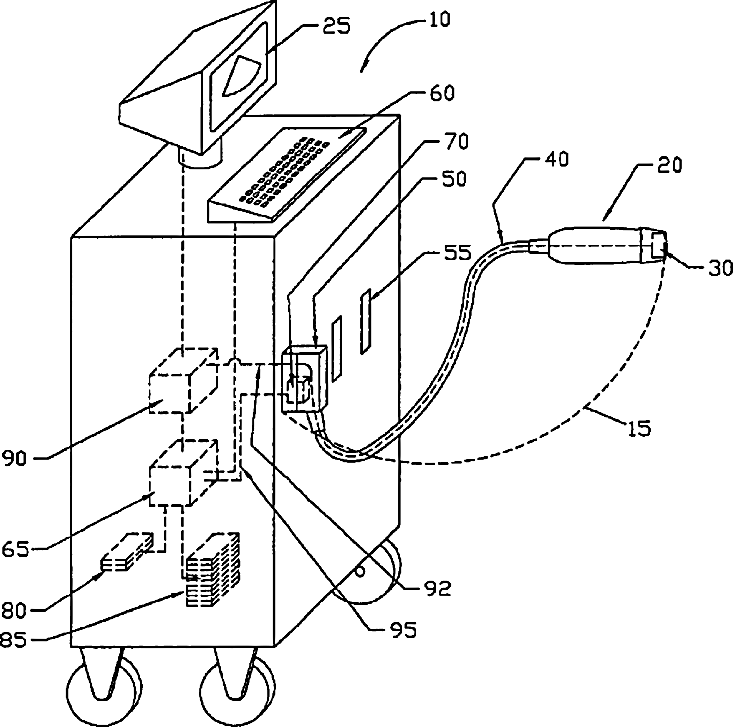 25
10
60
70
50
40
20
55
30
15
90
65
80
85
92
95