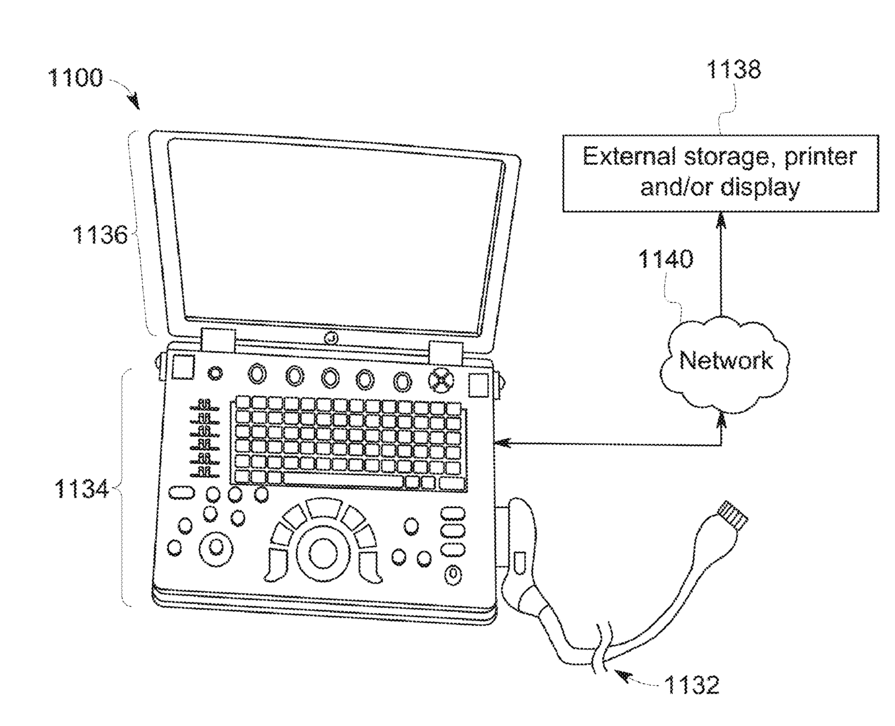 1100

1138

External storage, printer and/or display

1136

1140

Network

1134

1132