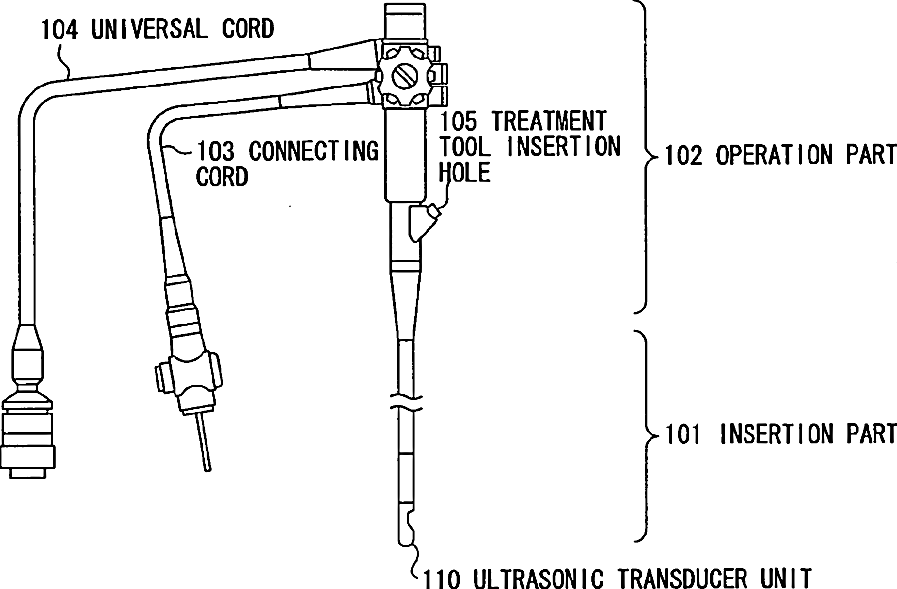 104 UNIVERSAL CORD

103 CONNECTING CORD

105 TREATMENT TOOL INSERTION HOLE

102 OPERATION PART

101 INSERTION PART

110 ULTRASONIC TRANSDUCER UNIT