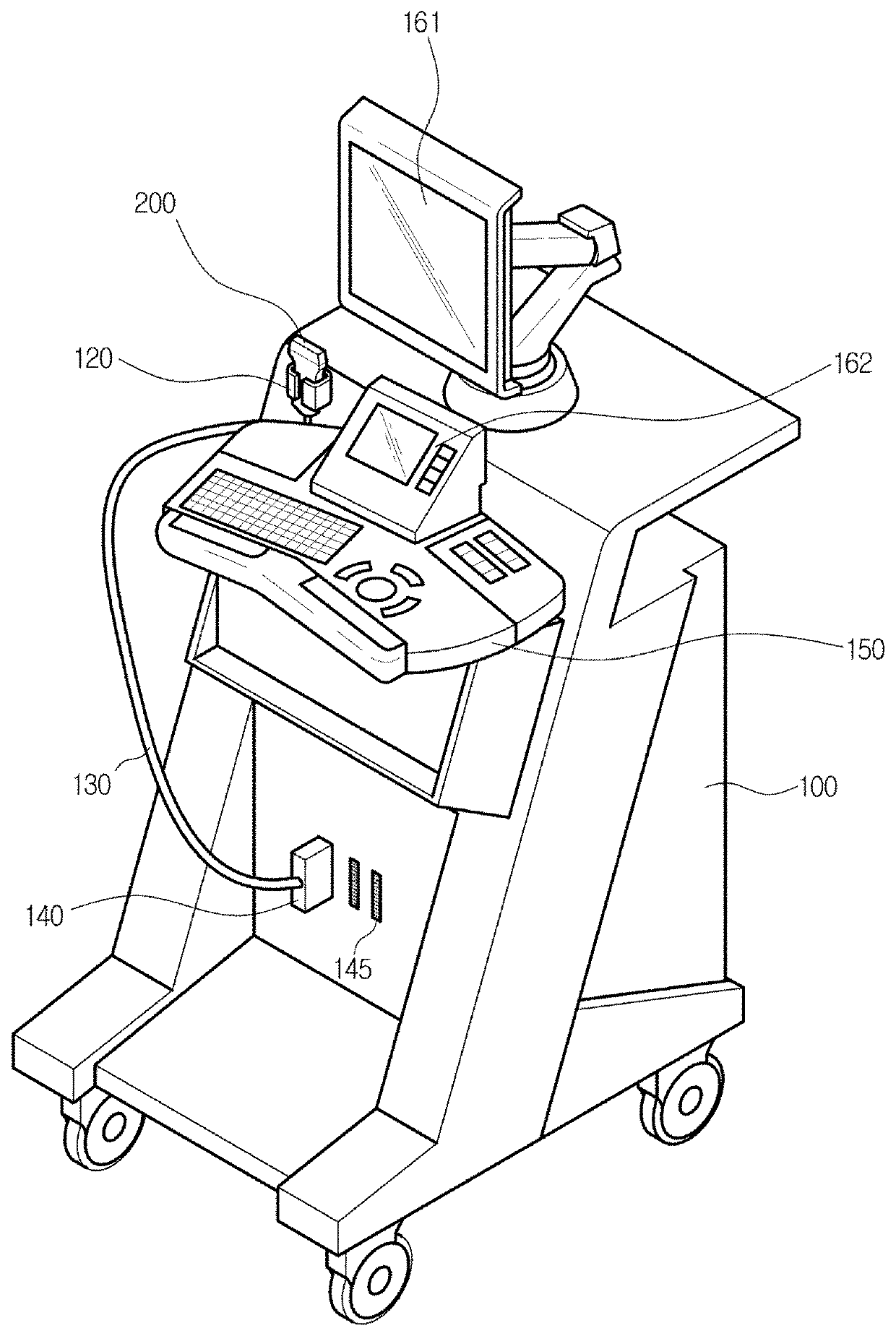 161

200

120

162

150

130

100

140

145