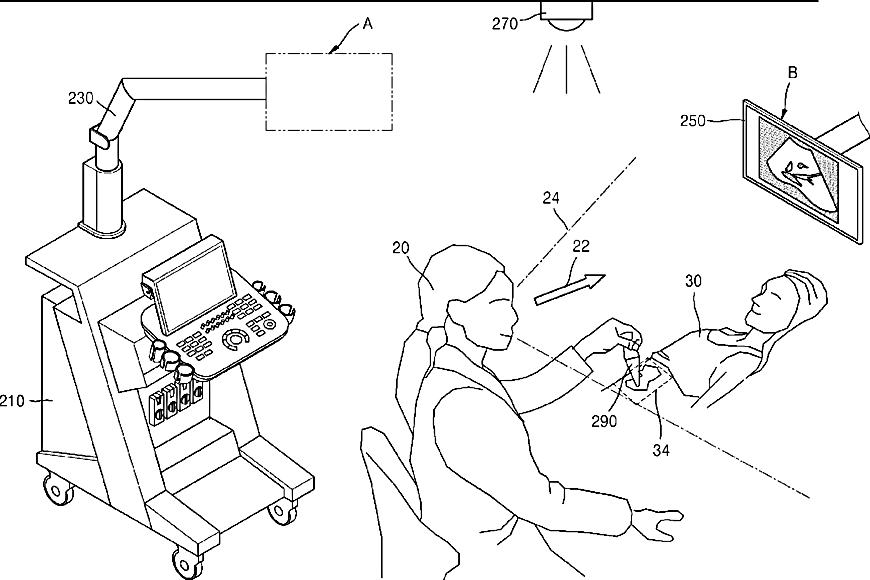 A
270
230
B
250
24
20
22
30
210
290
34