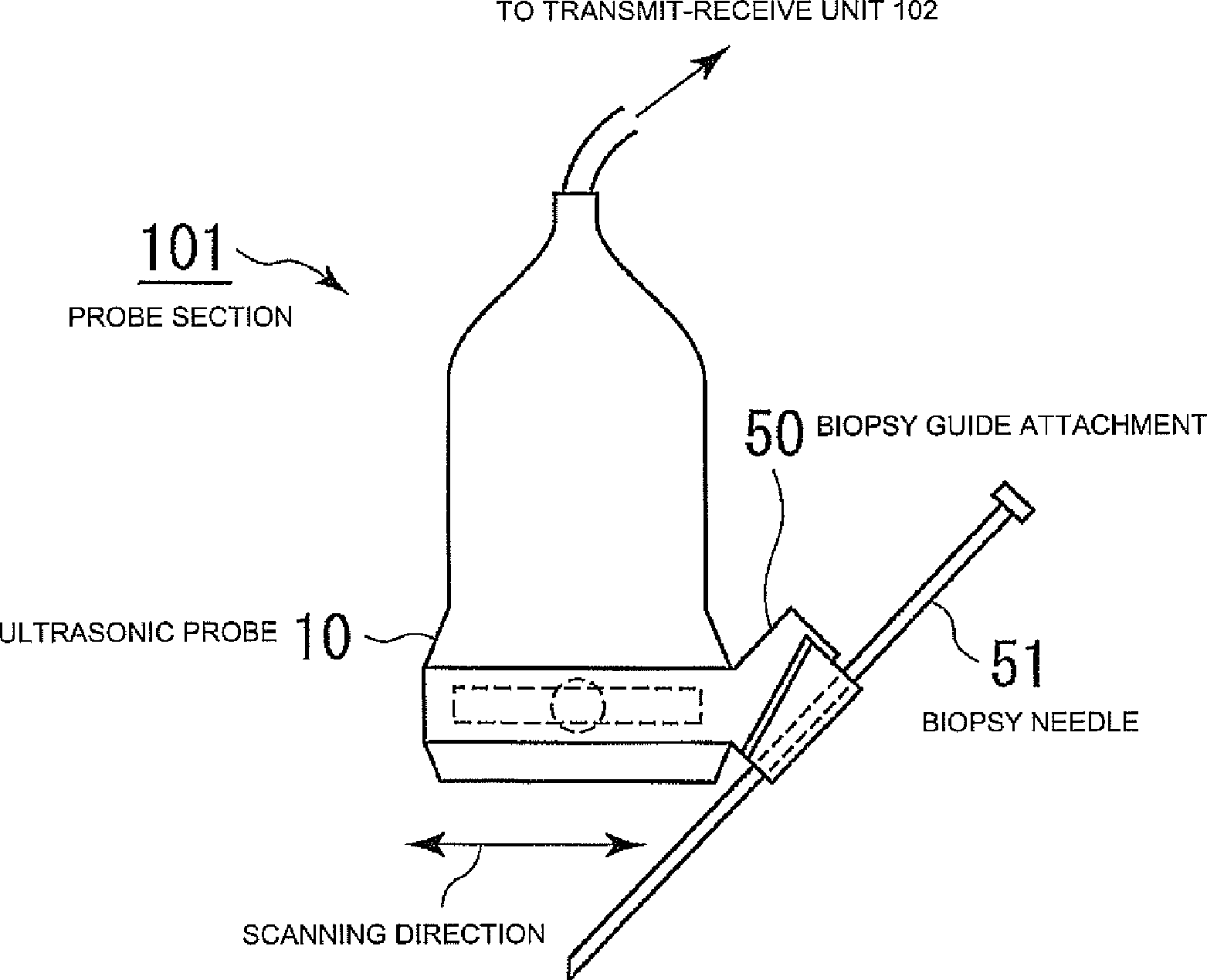 TO TRANSMIT-RECEIVE UNIT 102

101
PROBE SECTION

50 BIOPSY GUIDE ATTACHMENT

ULTRASONIC PROBE 10

51
BIOPSY NEEDLE

SCANNING DIRECTION